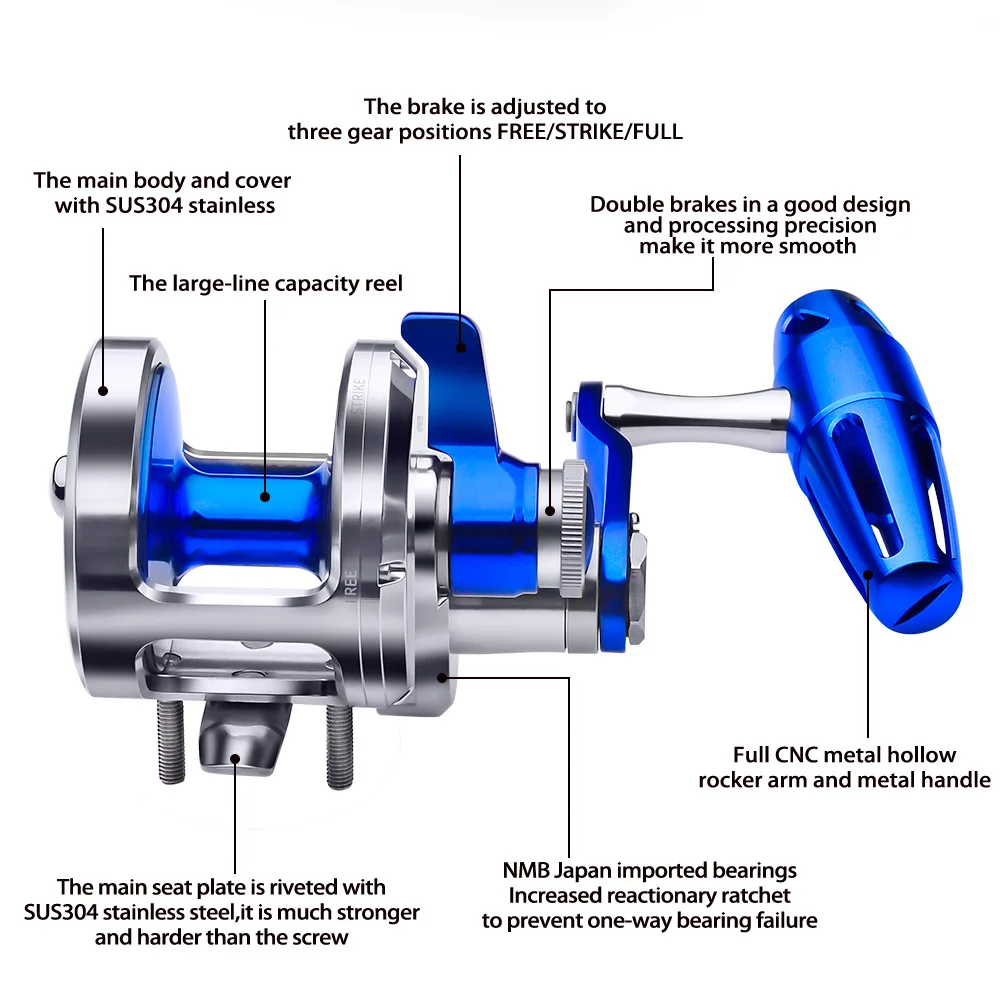 The brake is adjusted to three gear positions FREE/STRIKE/FULL

The main body and cover with SUS304 stainless

Double brakes in a good design and processing precision make it more smooth

The large-line capacity reel

STRIKE

FREE

Full CNC metal hollow rocker arm and metal handle

The main seat plate is riveted with SUS304 stainless steel,it is much stronger and harder than the screw

NMB Japan imported bearings Increased reactionary ratchet to prevent one-way bearing failure