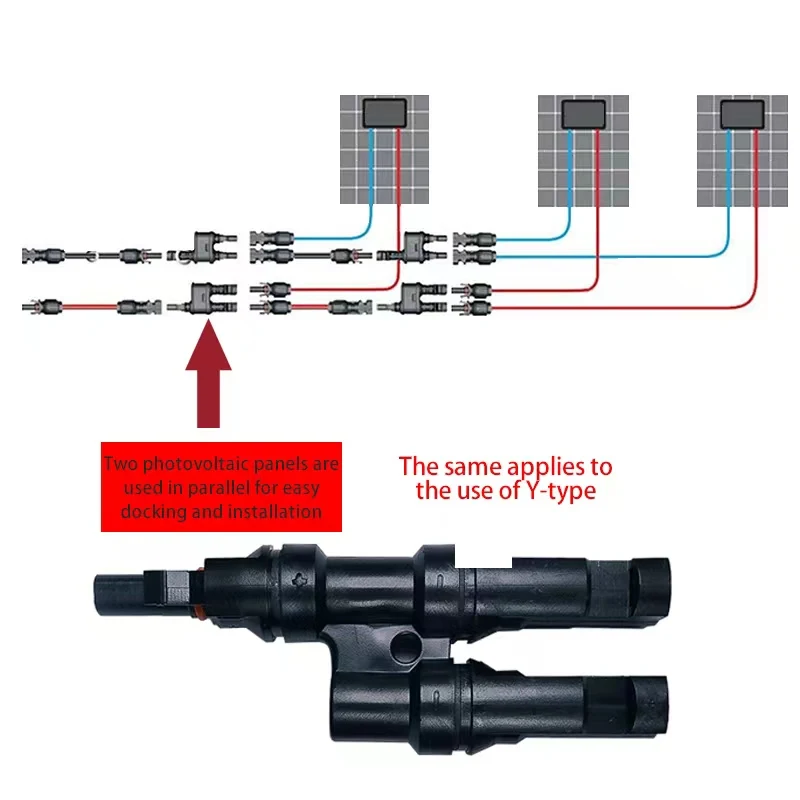 Two photovoltaic panels are used in parallel for easy docking and installation

The same applies to the use of Y-type