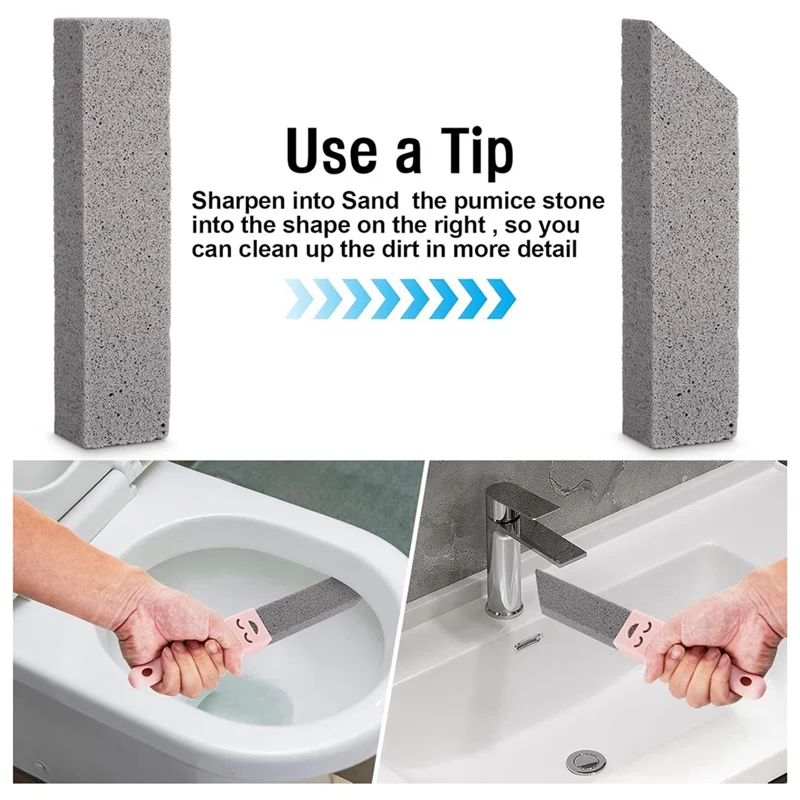 Use a Tip

Sharpen into Sand the pumice stone into the shape on the right , so you can clean up the dirt in more detail