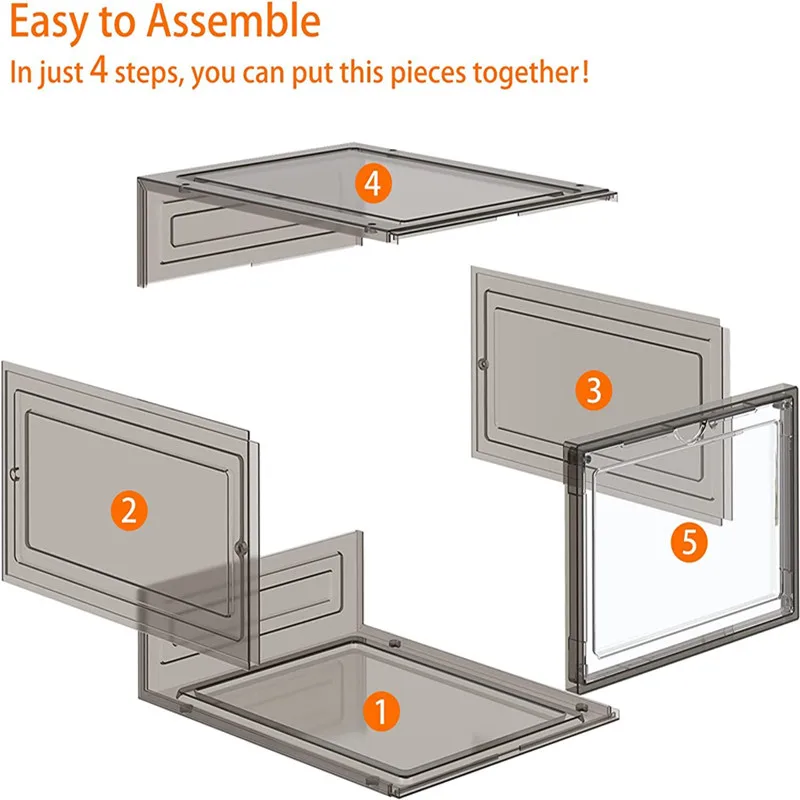 Easy to Assemble

In just 4 steps, you can put this pieces together!

4

3

2

5

1