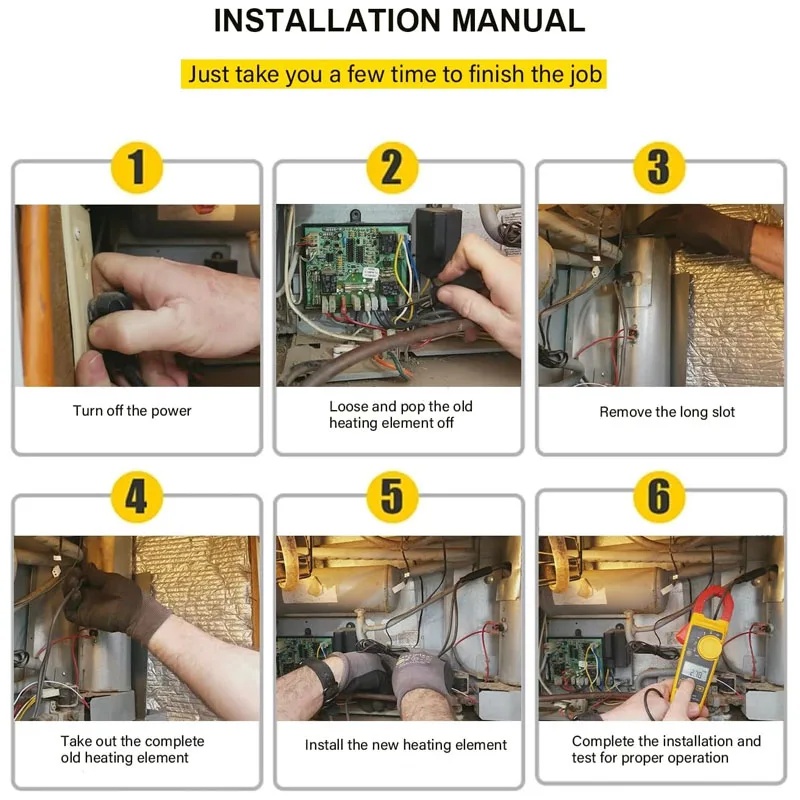 INSTALLATION MANUAL

Just take you a few time to finish the job

1

Turn off the power

2

Loose and pop the old heating element off

3

Remove the long slot

4

Take out the complete old heating element

5

Install the new heating element

6

Complete the installation and test for proper operation