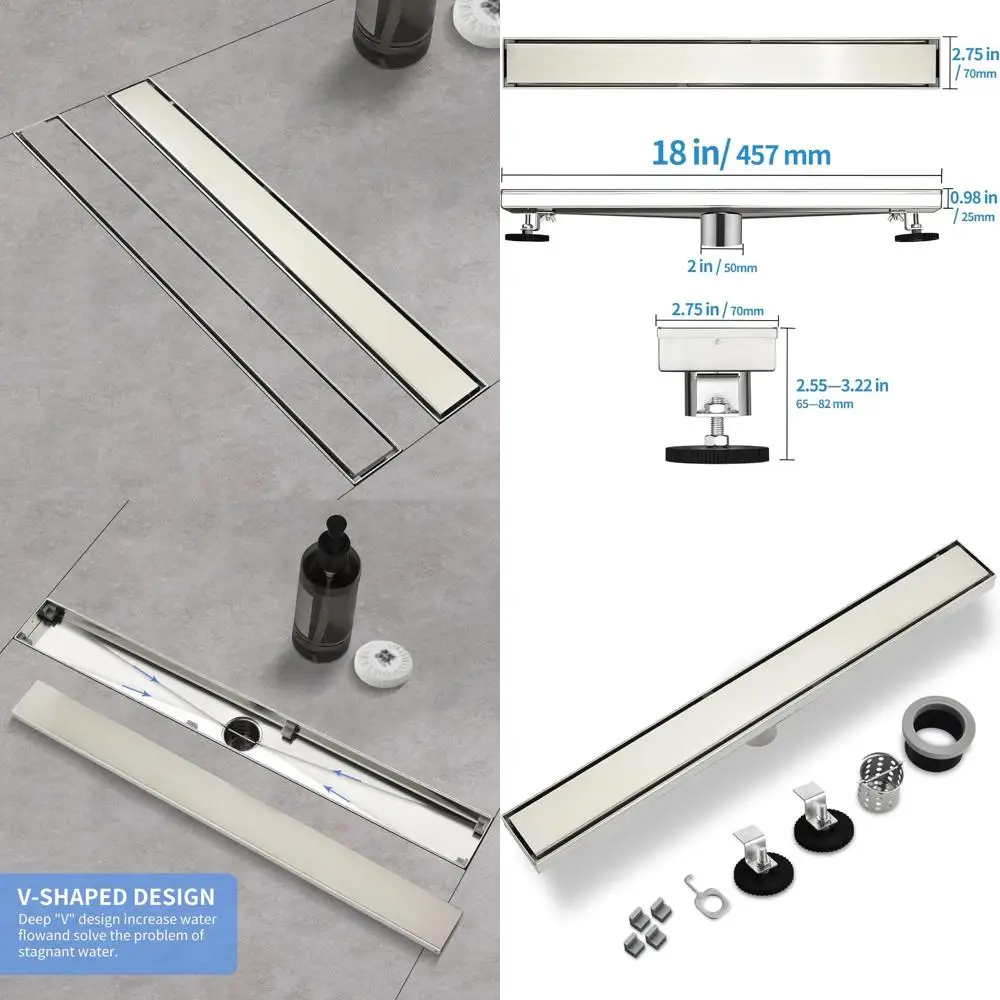 2.75 in / 70mm

18 in/ 457 mm

0.98 in / 25mm

2 in / 50mm

2.75 in / 70mm

2.55—3.22 in
65—82 mm

V-SHAPED DESIGN
Deep "V" design increase water flowand solve the problem of stagnant water.