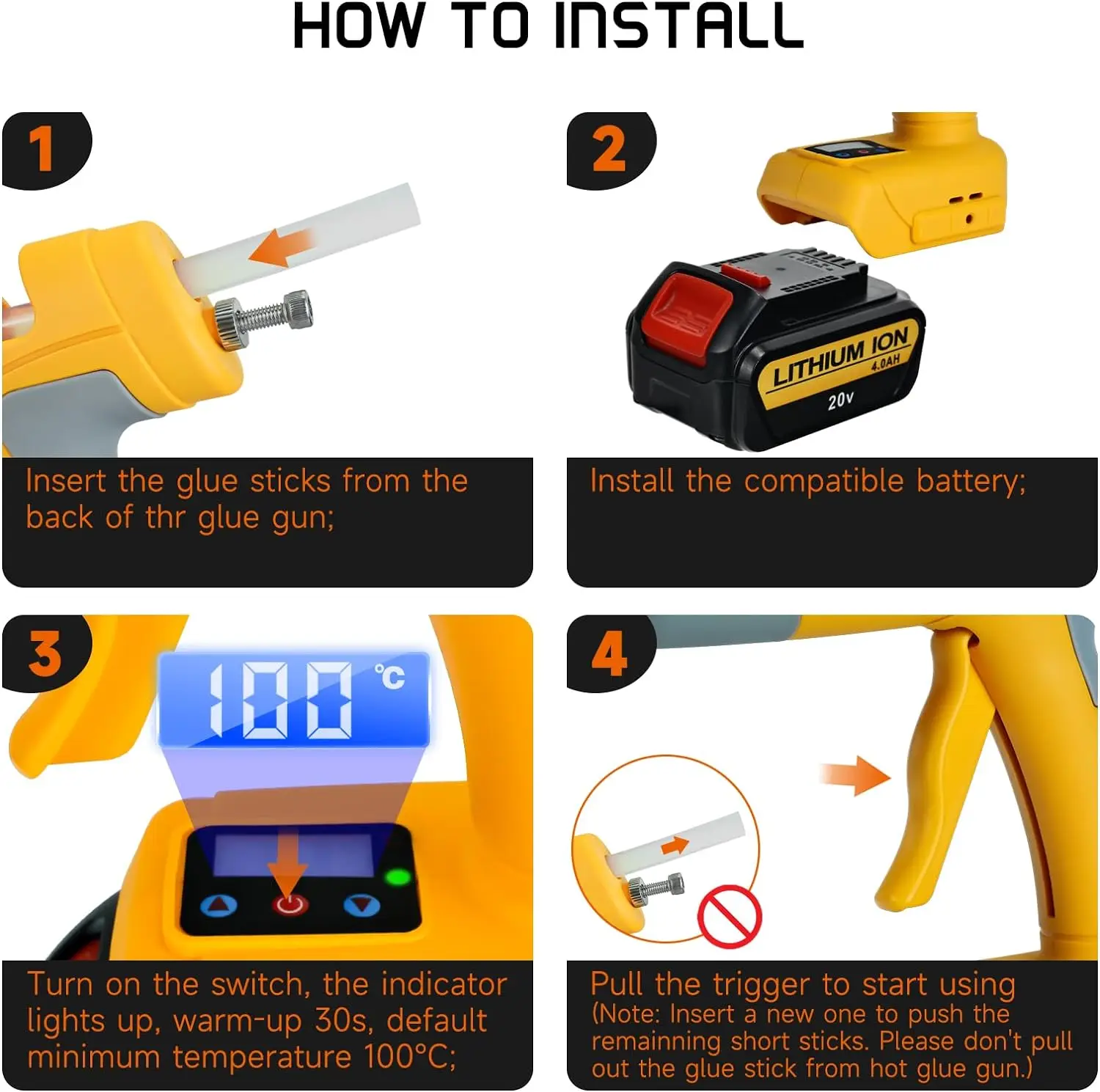 HOW TO INSTALL

1

Insert the glue sticks from the back of thr glue gun;

2

LITHIUM ION
4.0AH
20v

Install the compatible battery;

3

100 ℃

Turn on the switch, the indicator lights up, warm-up 30s, default minimum temperature 100°C;

4

Pull the trigger to start using
(Note: Insert a new one to push the remainning short sticks. Please don't pull out the glue stick from hot glue gun.)