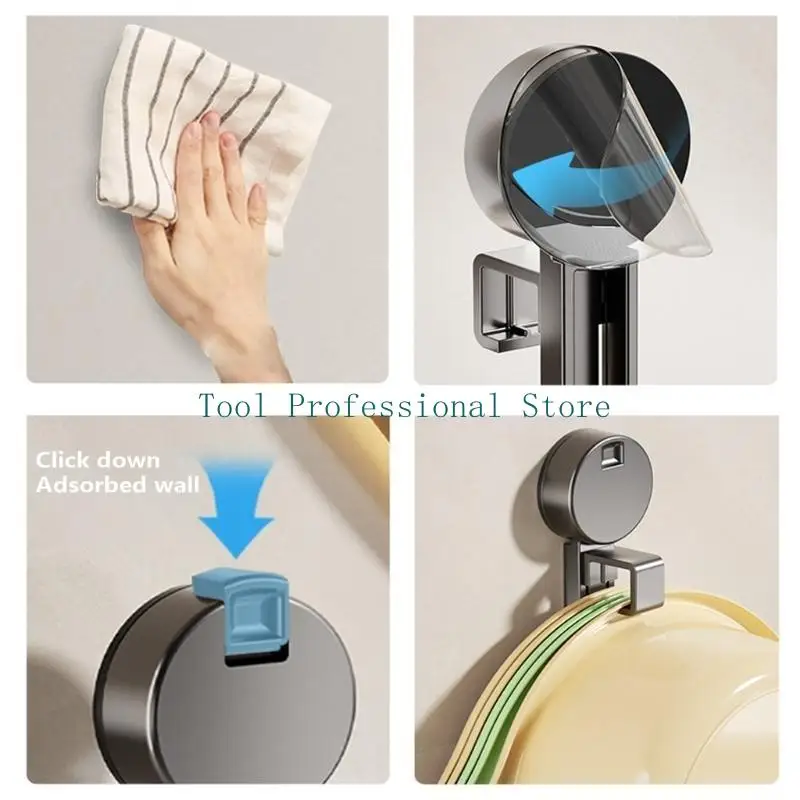 Tool Professional Store

Click down
Adsorbed wall