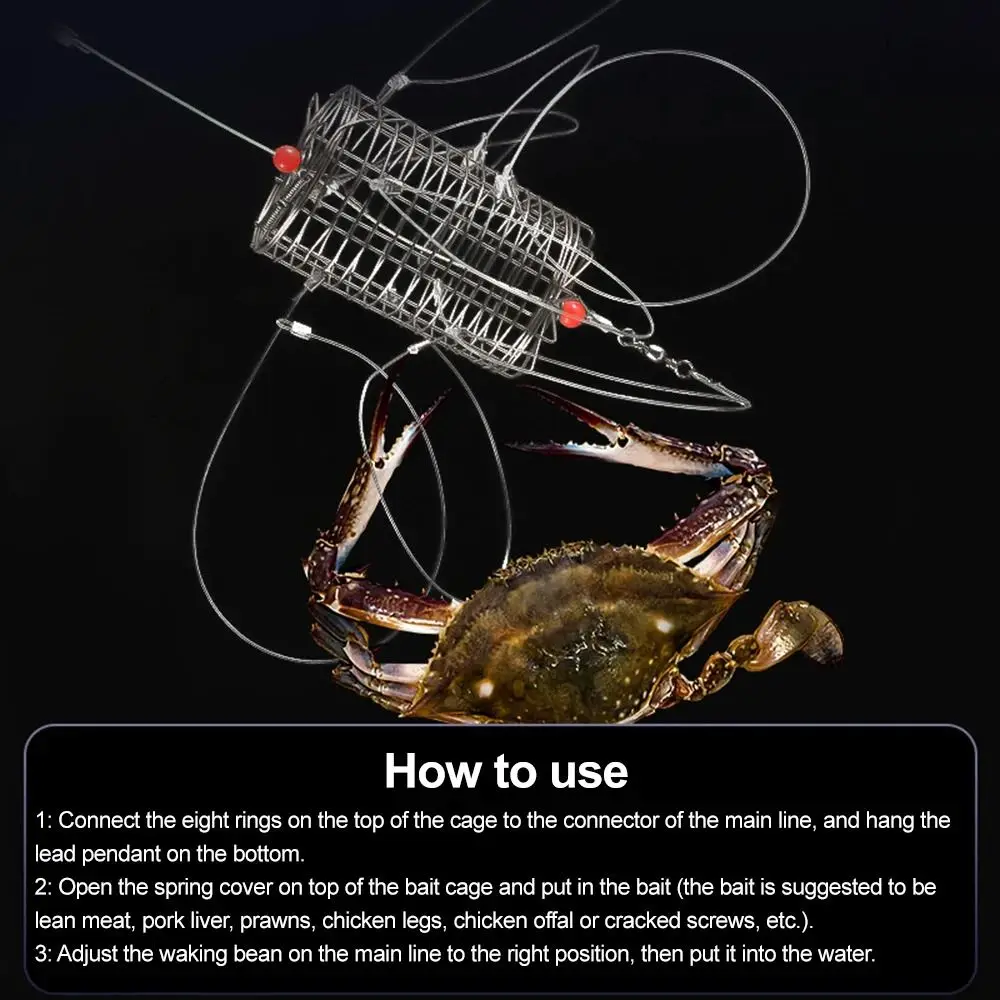 How to use

1: Connect the eight rings on the top of the cage to the connector of the main line, and hang the lead pendant on the bottom.
2: Open the spring cover on top of the bait cage and put in the bait (the bait is suggested to be lean meat, pork liver, prawns, chicken legs, chicken offal or cracked screws, etc.).
3: Adjust the waking bean on the main line to the right position, then put it into the water.