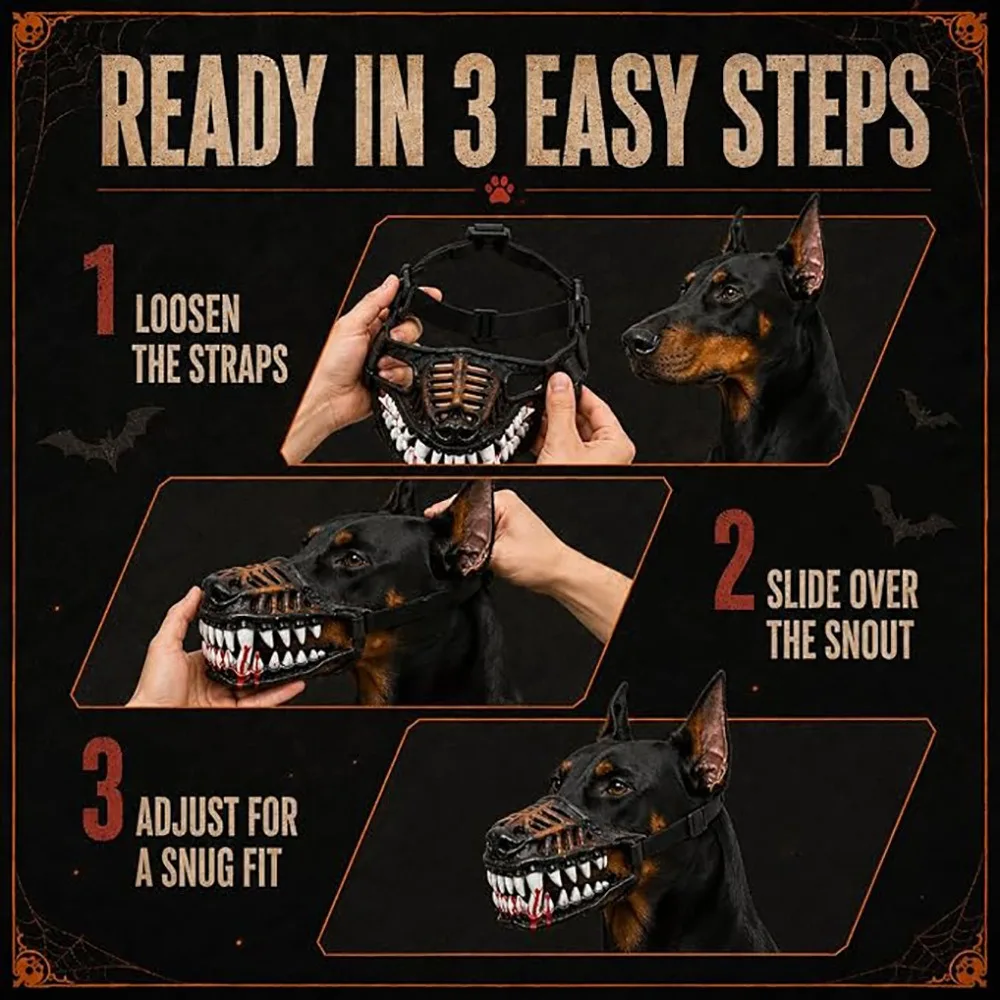 READY IN 3 EASY STEPS

1 LOOSEN THE STRAPS

2 SLIDE OVER THE SNOUT

3 ADJUST FOR A SNUG FIT