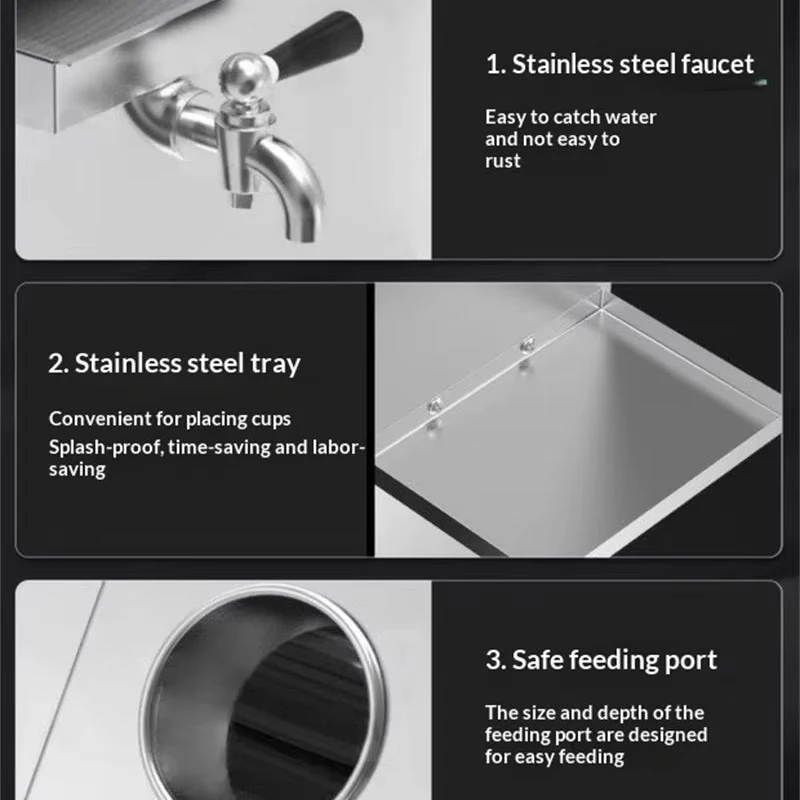 1. Stainless steel faucet

Easy to catch water and not easy to rust

2. Stainless steel tray

Convenient for placing cups
Splash-proof, time-saving and labor-saving

3. Safe feeding port

The size and depth of the feeding port are designed for easy feeding