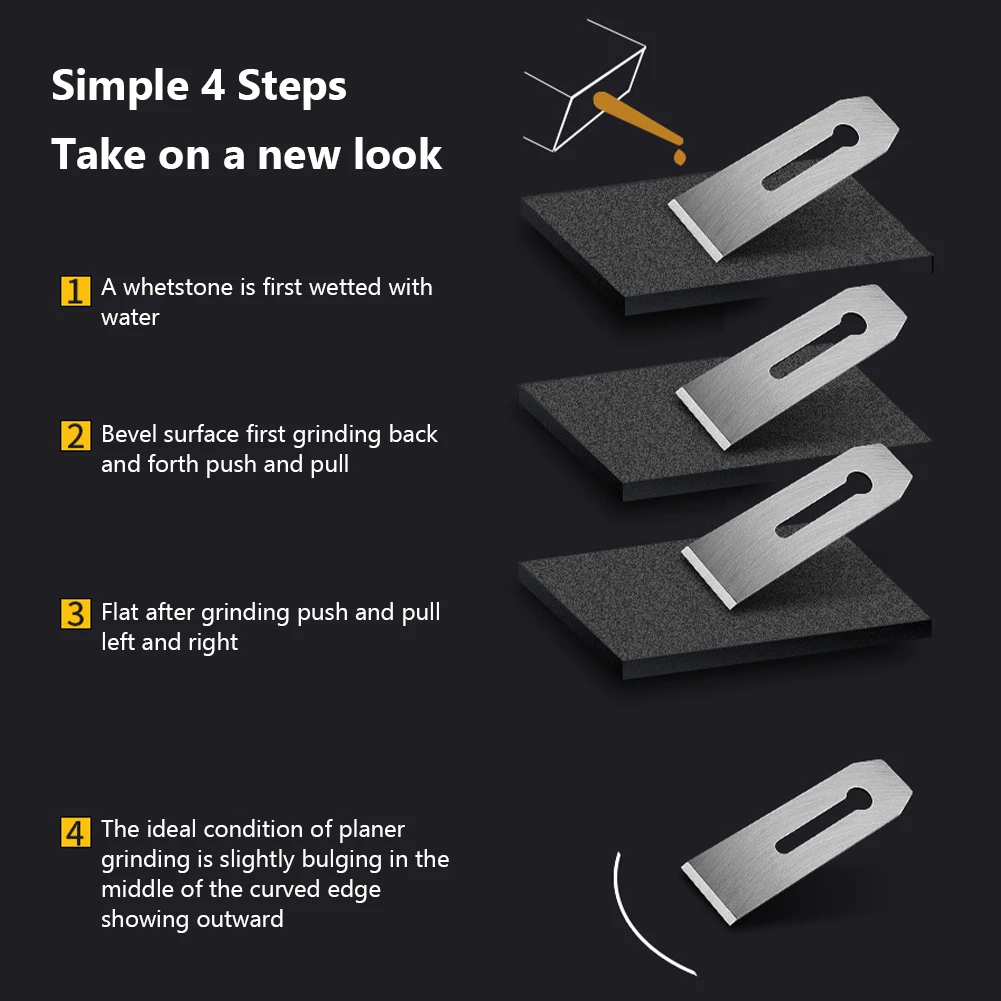 Simple 4 Steps
Take on a new look

1 A whetstone is first wetted with water

2 Bevel surface first grinding back and forth push and pull

3 Flat after grinding push and pull left and right

4 The ideal condition of planer grinding is slightly bulging in the middle of the curved edge showing outward