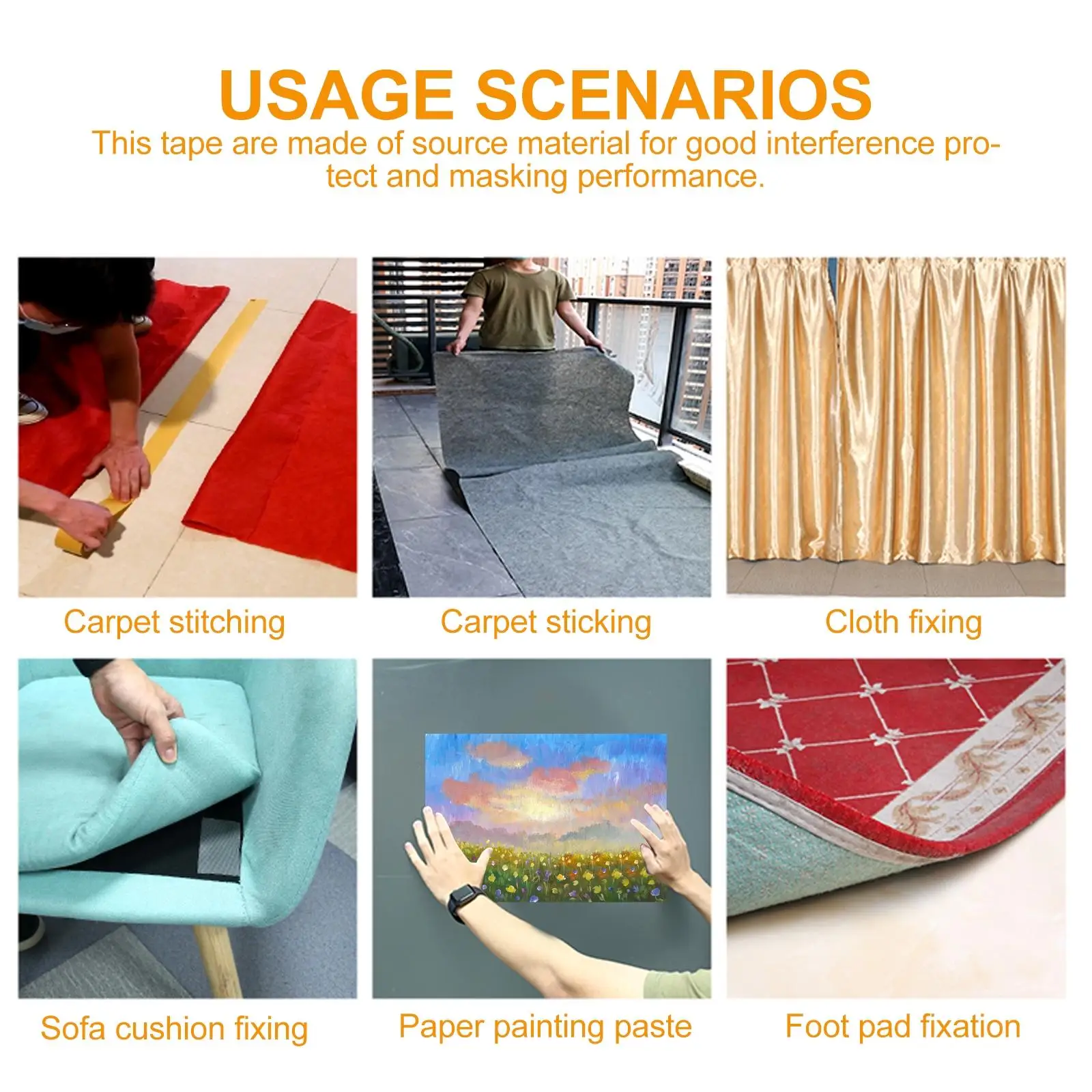 USAGE SCENARIOS

This tape are made of source material for good interference protect and masking performance.

Carpet stitching

Carpet sticking

Cloth fixing

Sofa cushion fixing

Paper painting paste

Foot pad fixation