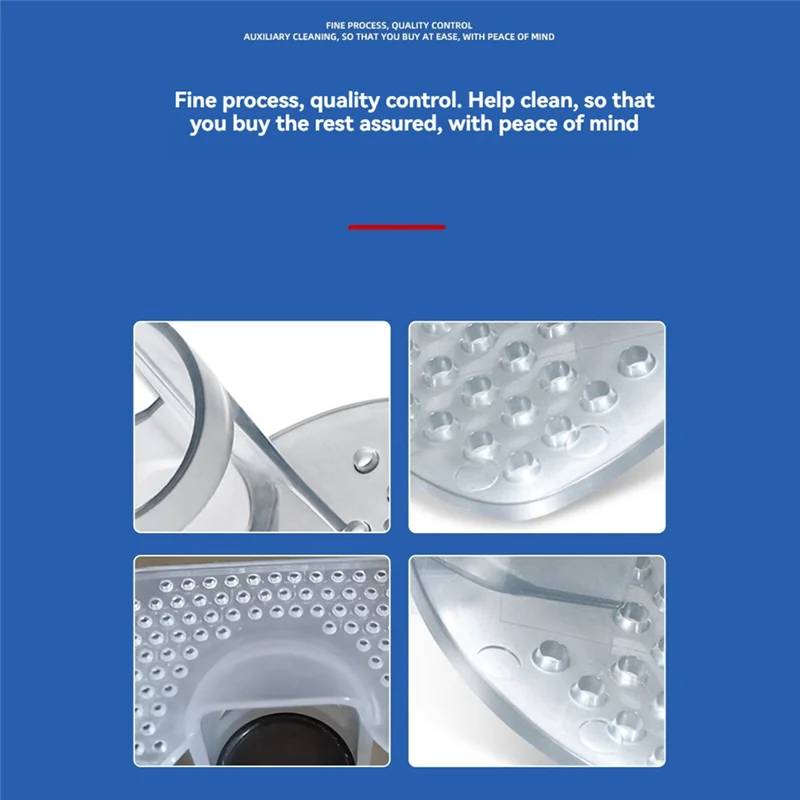 FINE PROCESS, QUALITY CONTROL
AUXILIARY CLEANING, SO THAT YOU BUY AT EASE, WITH PEACE OF MIND

Fine process, quality control. Help clean, so that you buy the rest assured, with peace of mind