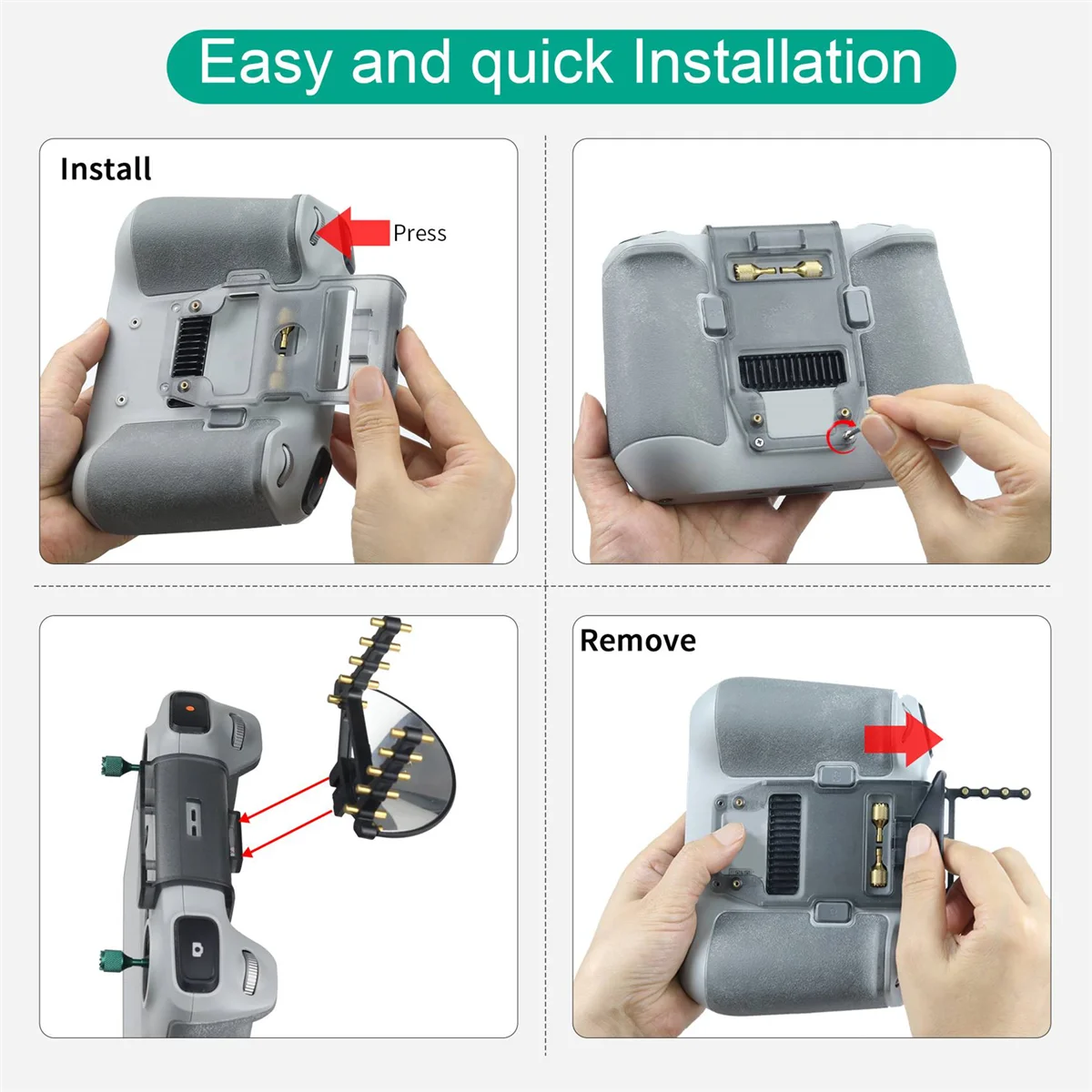 Easy and quick Installation

Install

Press

Remove