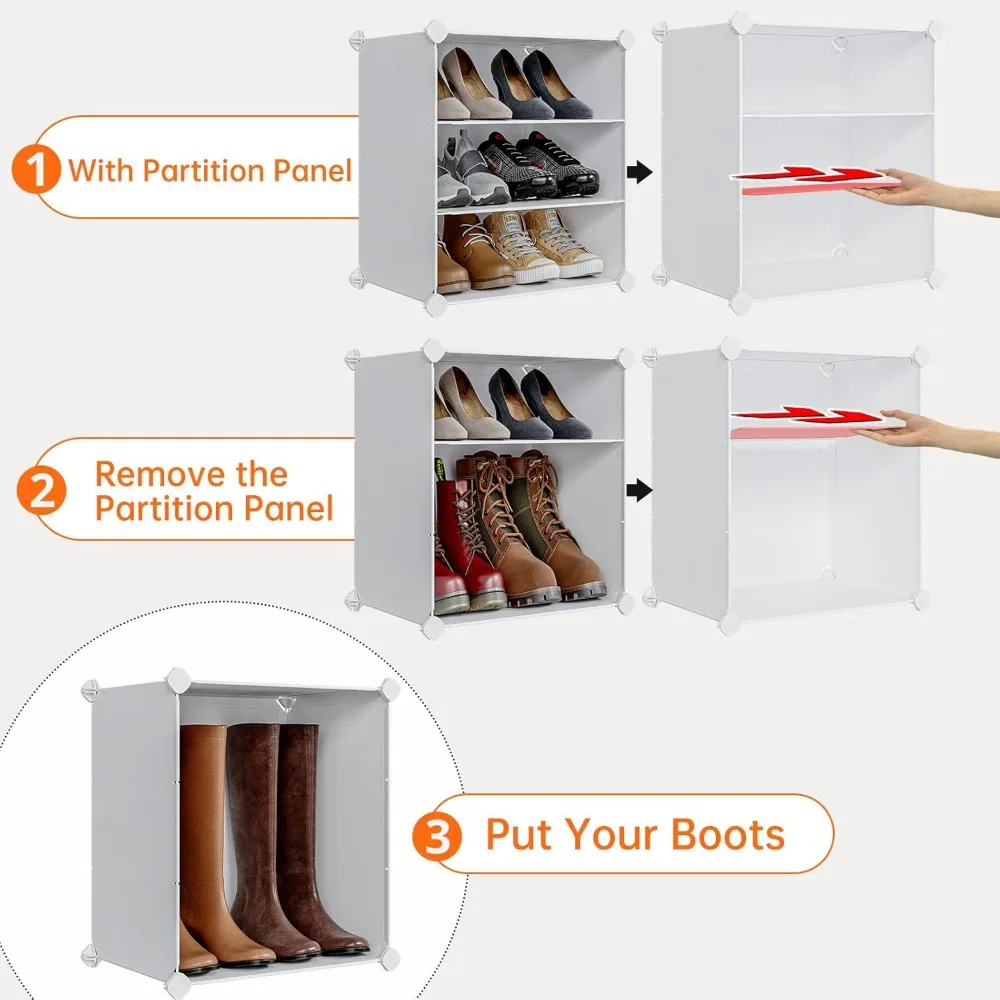 1 With Partition Panel

2 Remove the Partition Panel

3 Put Your Boots