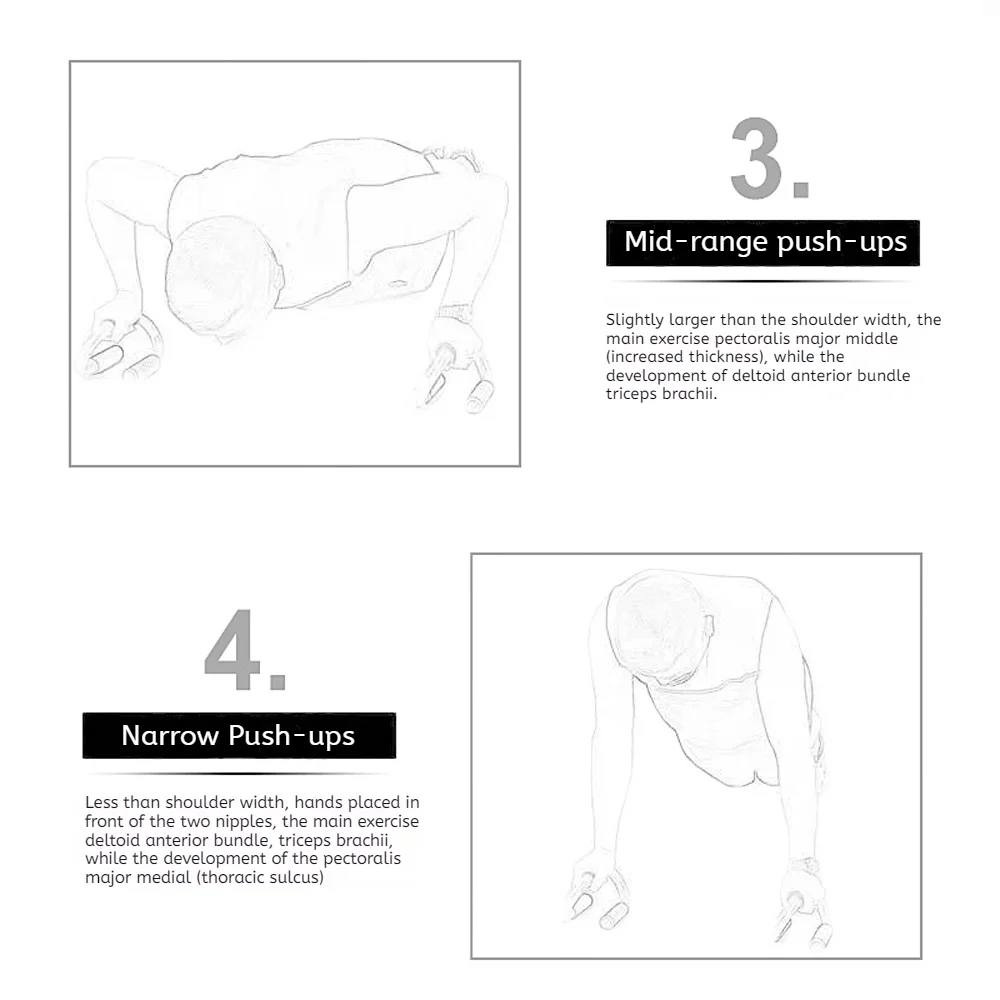 3.

Mid-range push-ups

Slightly larger than the shoulder width, the main exercise pectoralis major middle (increased thickness), while the development of deltoid anterior bundle triceps brachii.

4.

Narrow Push-ups

Less than shoulder width, hands placed in front of the two nipples, the main exercise deltoid anterior bundle, triceps brachii, while the development of the pectoralis major medial (thoracic sulcus)