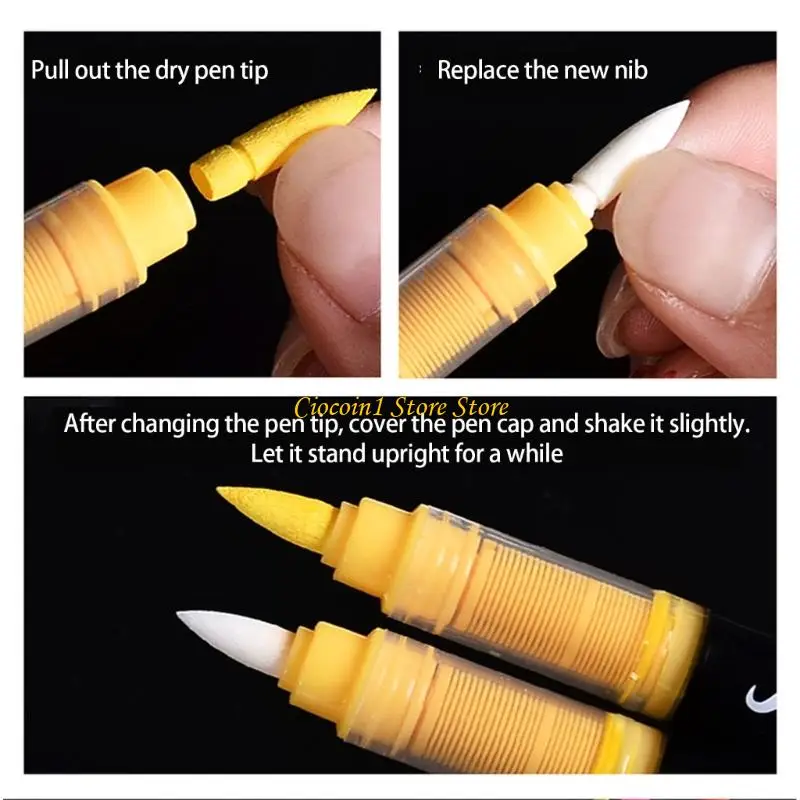 Pull out the dry pen tip

Replace the new nib

Ciocoin1 Store Store

After changing the pen tip, cover the pen cap and shake it slightly. Let it stand upright for a while