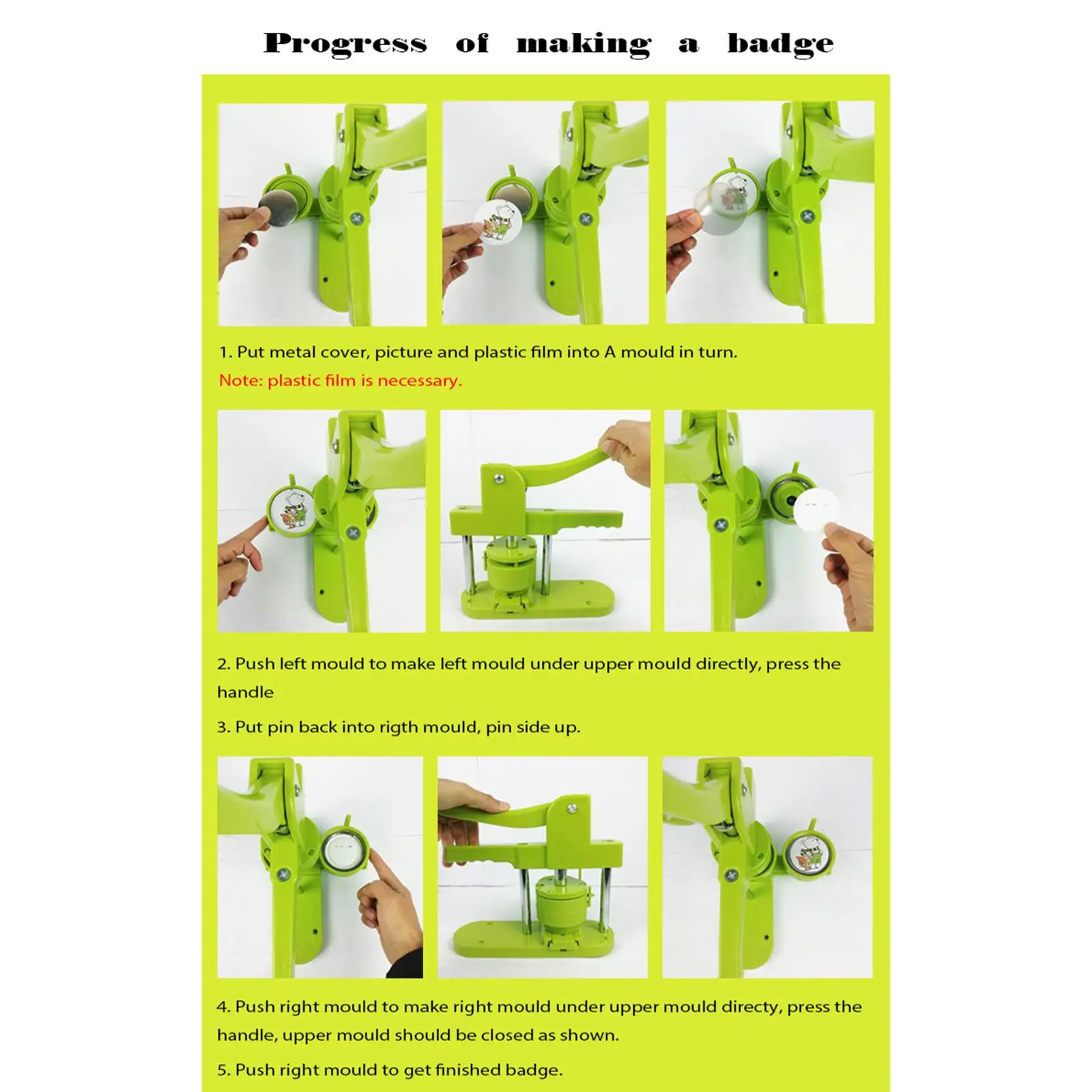 Progress of making a badge

1. Put metal cover, picture and plastic film into A mould in turn.

Note: plastic film is necessary.

2. Push left mould to make left mould under upper mould directly, press the handle

3. Put pin back into rigth mould, pin side up.

4. Push right mould to make right mould under upper mould directy, press the handle, upper mould should be closed as shown.

5. Push right mould to get finished badge.