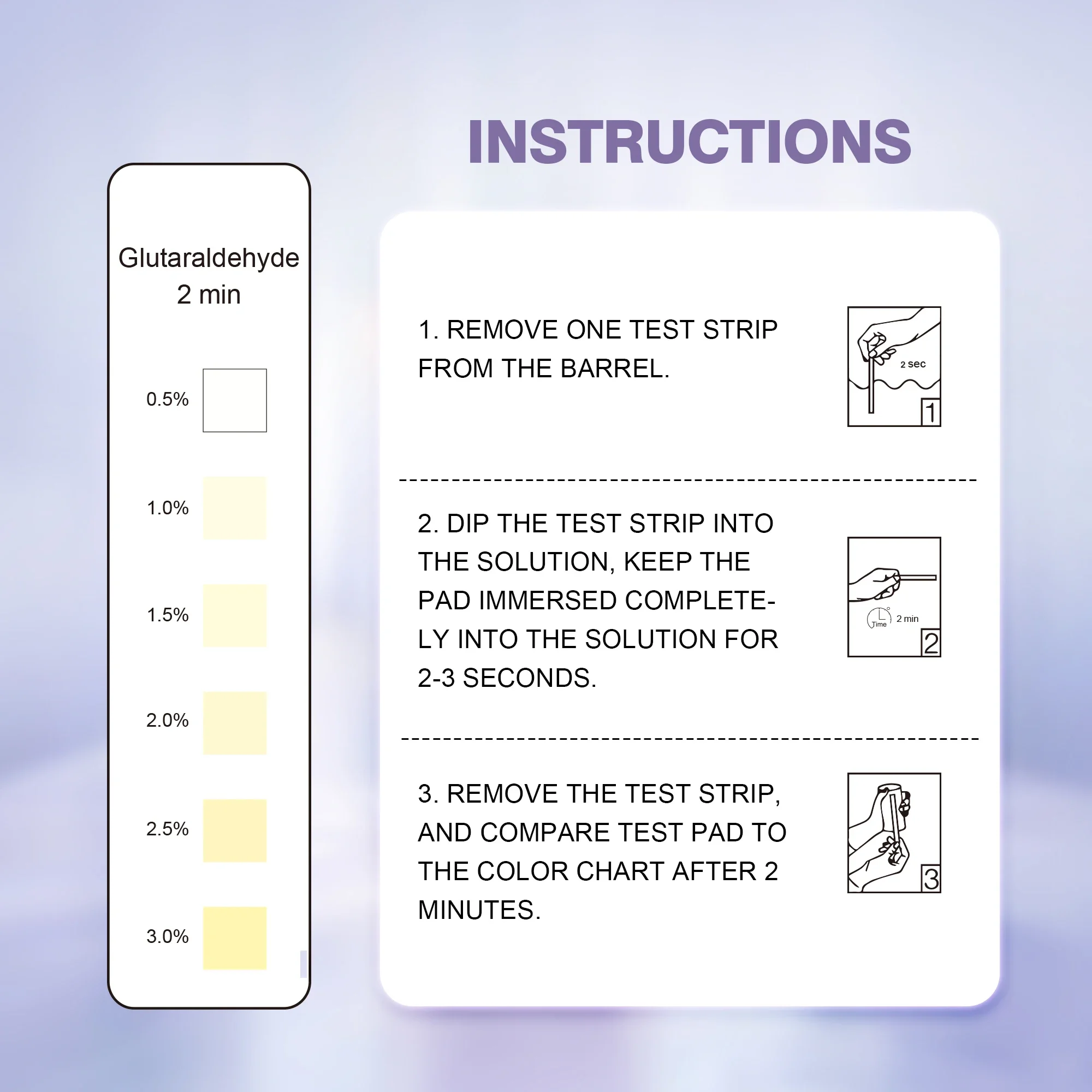 INSTRUCTIONS

Glutaraldehyde
2 min

0.5%

1.0%

1.5%

2.0%

2.5%

3.0%

1. REMOVE ONE TEST STRIP FROM THE BARREL.

2 sec

1

2. DIP THE TEST STRIP INTO THE SOLUTION, KEEP THE PAD IMMERSED COMPLETELY INTO THE SOLUTION FOR 2-3 SECONDS.

Time 2 min

2

3. REMOVE THE TEST STRIP, AND COMPARE TEST PAD TO THE COLOR CHART AFTER 2 MINUTES.

3