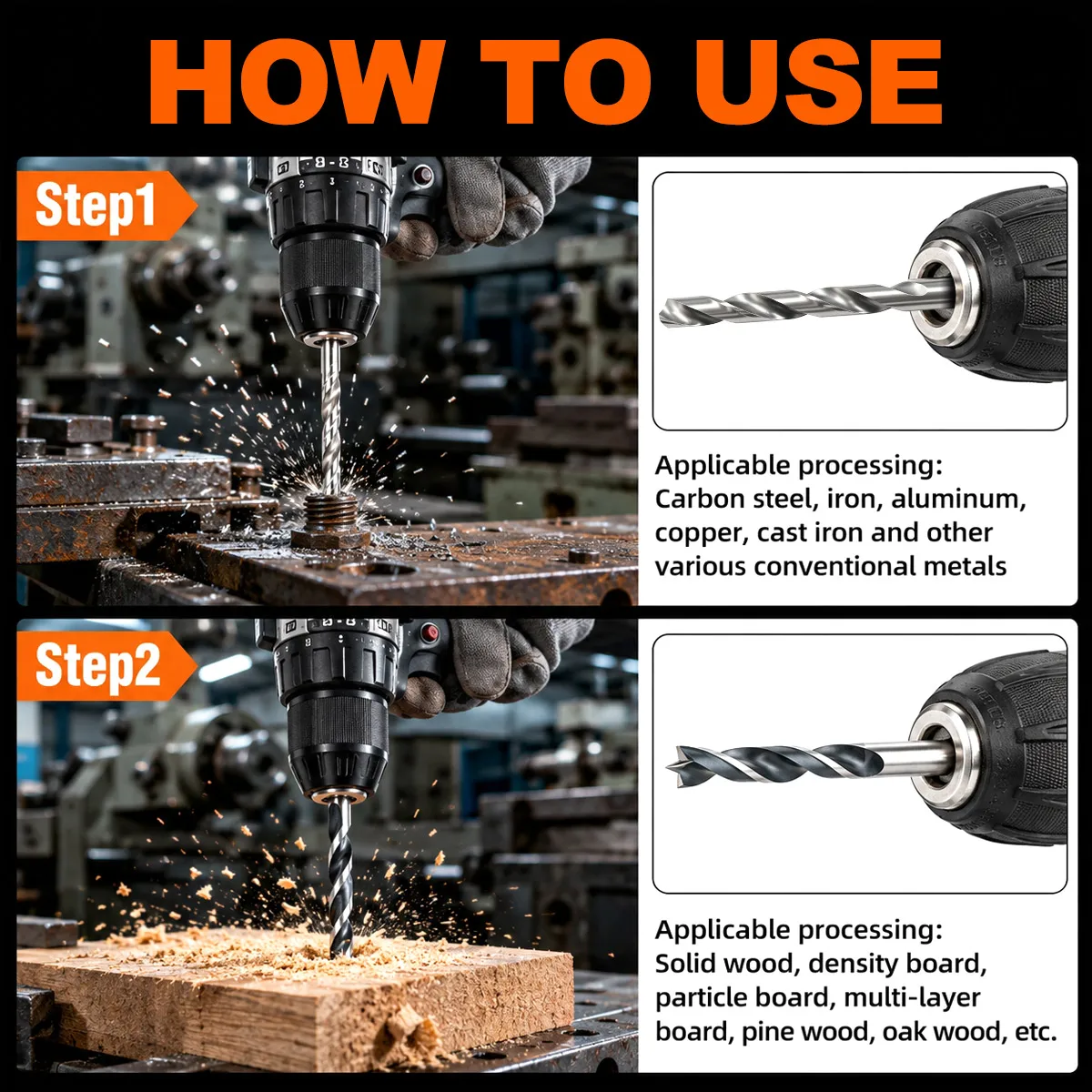 HOW TO USE

Step1

Applicable processing:
Carbon steel, iron, aluminum, copper, cast iron and other various conventional metals

Step2

Applicable processing:
Solid wood, density board, particle board, multi-layer board, pine wood, oak wood, etc.