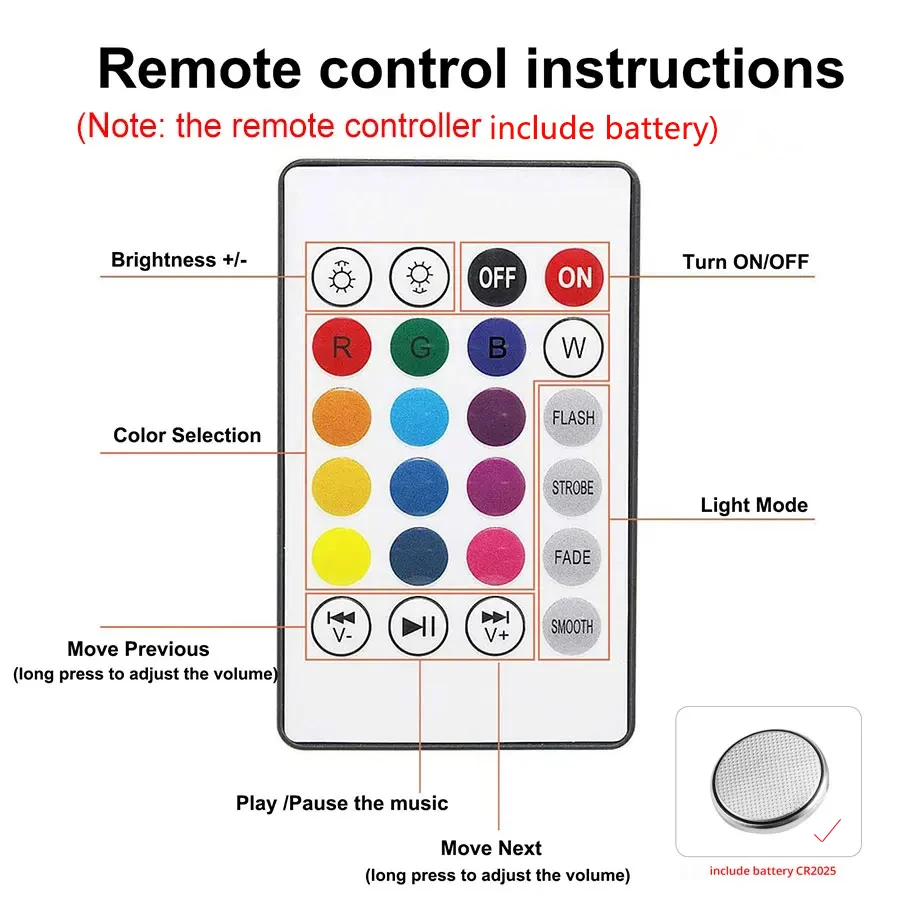 Remote control instructions

(Note: the remote controller include battery)

Brightness +/-

OFF ON

Turn ON/OFF

R G B W

Color Selection

FLASH

STROBE

FADE

SMOOTH

Light Mode

V- V+

Move Previous
(long press to adjust the volume)

Play /Pause the music

Move Next
(long press to adjust the volume)

include battery CR2025