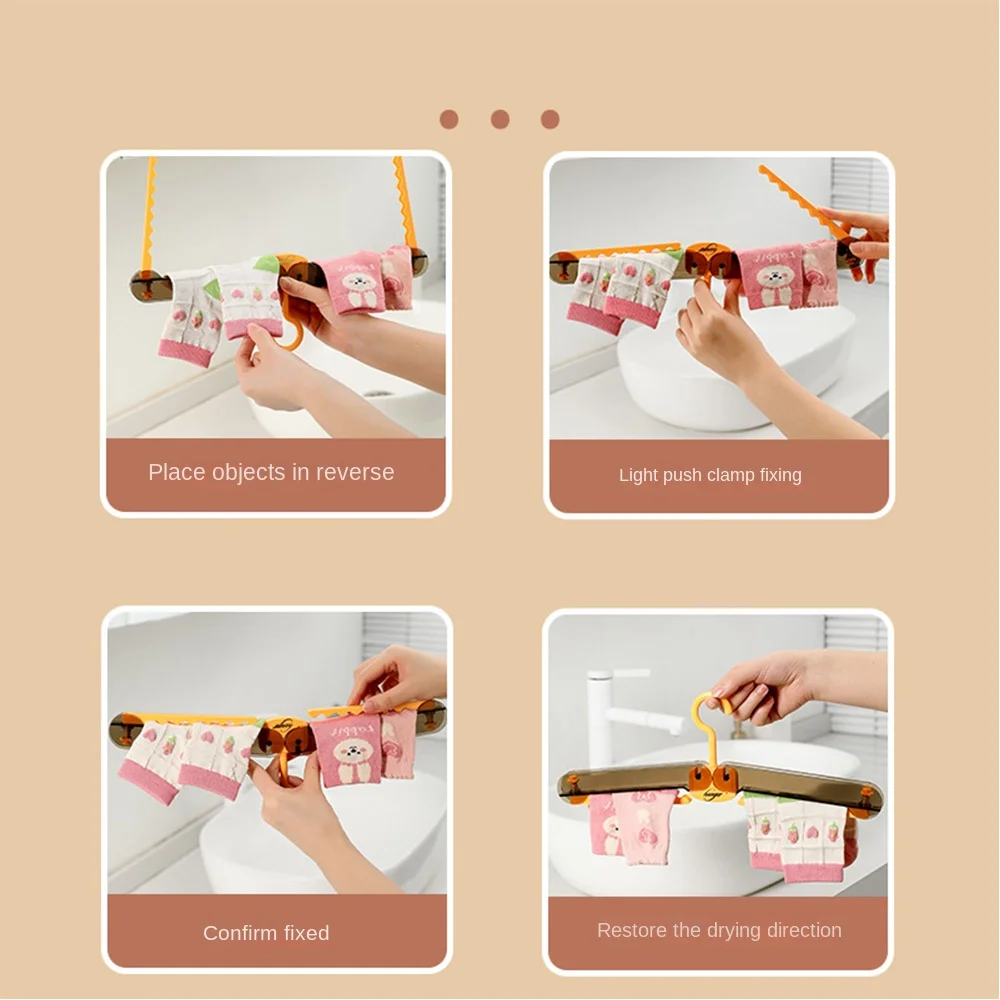 Place objects in reverse

Light push clamp fixing

Confirm fixed

Restore the drying direction