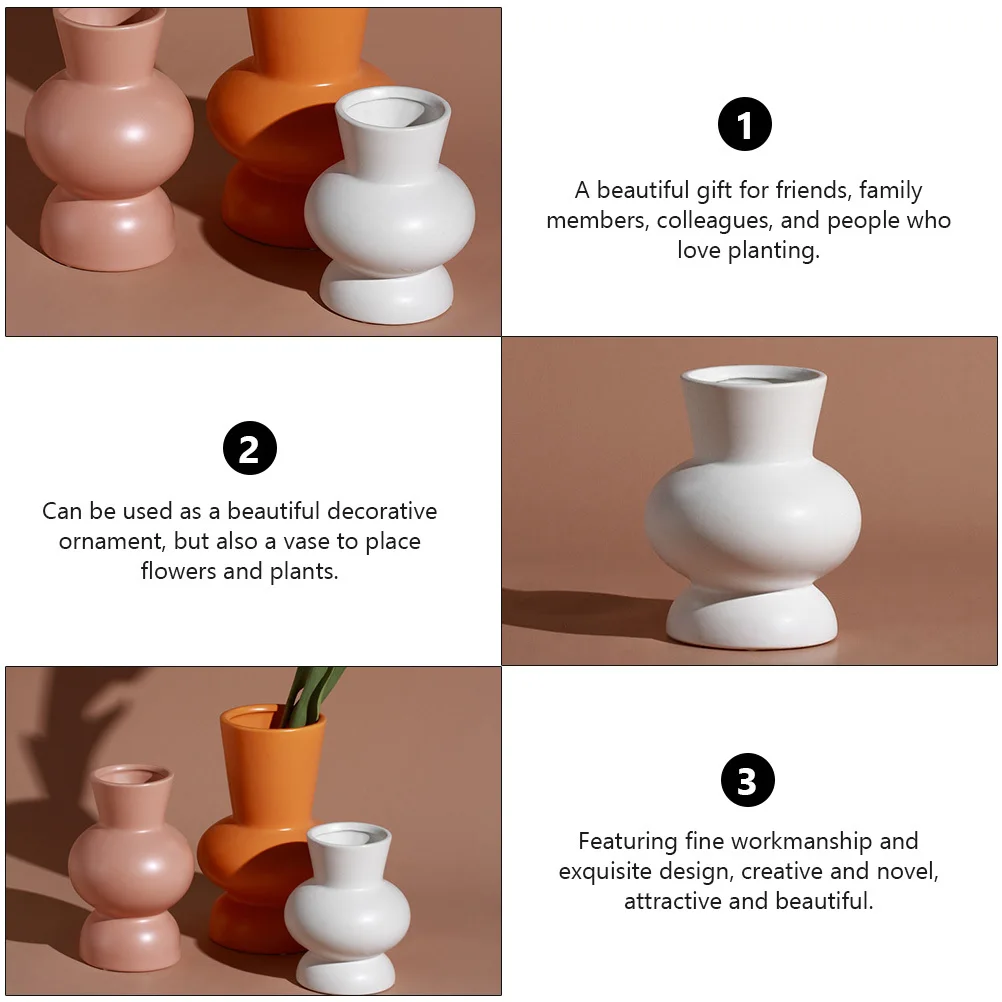 1

A beautiful gift for friends, family members, colleagues, and people who love planting.

2

Can be used as a beautiful decorative ornament, but also a vase to place flowers and plants.

3

Featuring fine workmanship and exquisite design, creative and novel, attractive and beautiful.