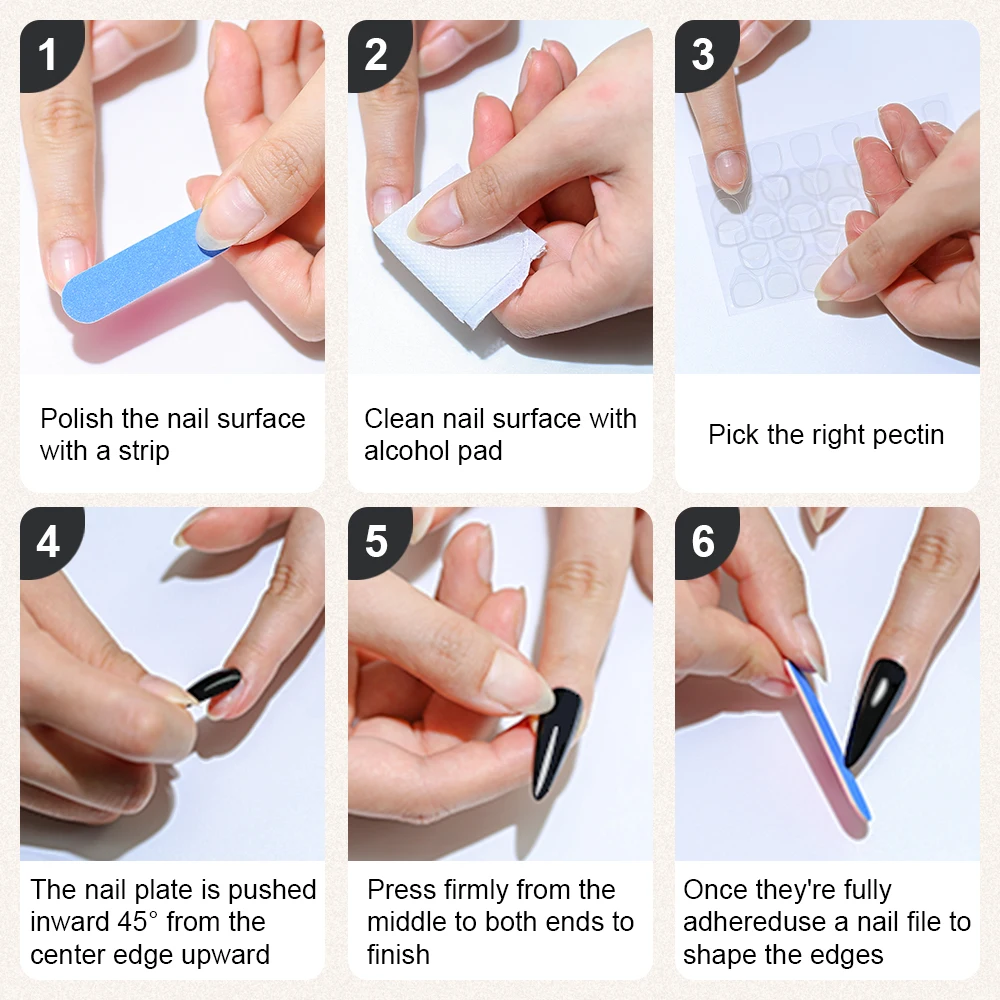 1

Polish the nail surface with a strip

2

Clean nail surface with alcohol pad

3

Pick the right pectin

4

The nail plate is pushed inward 45° from the center edge upward

5

Press firmly from the middle to both ends to finish

6

Once they're fully adhereduse a nail file to shape the edges