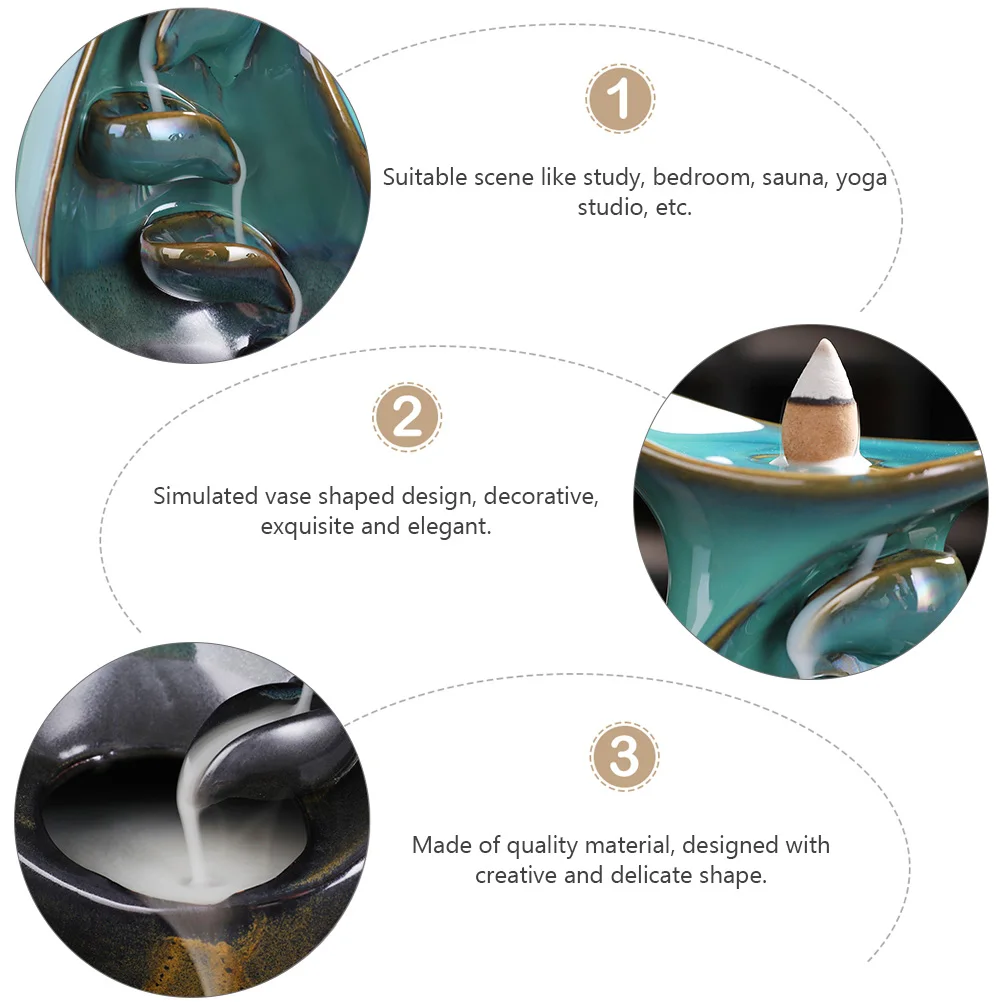 1

Suitable scene like study, bedroom, sauna, yoga studio, etc.

2

Simulated vase shaped design, decorative, exquisite and elegant.

3

Made of quality material, designed with creative and delicate shape.