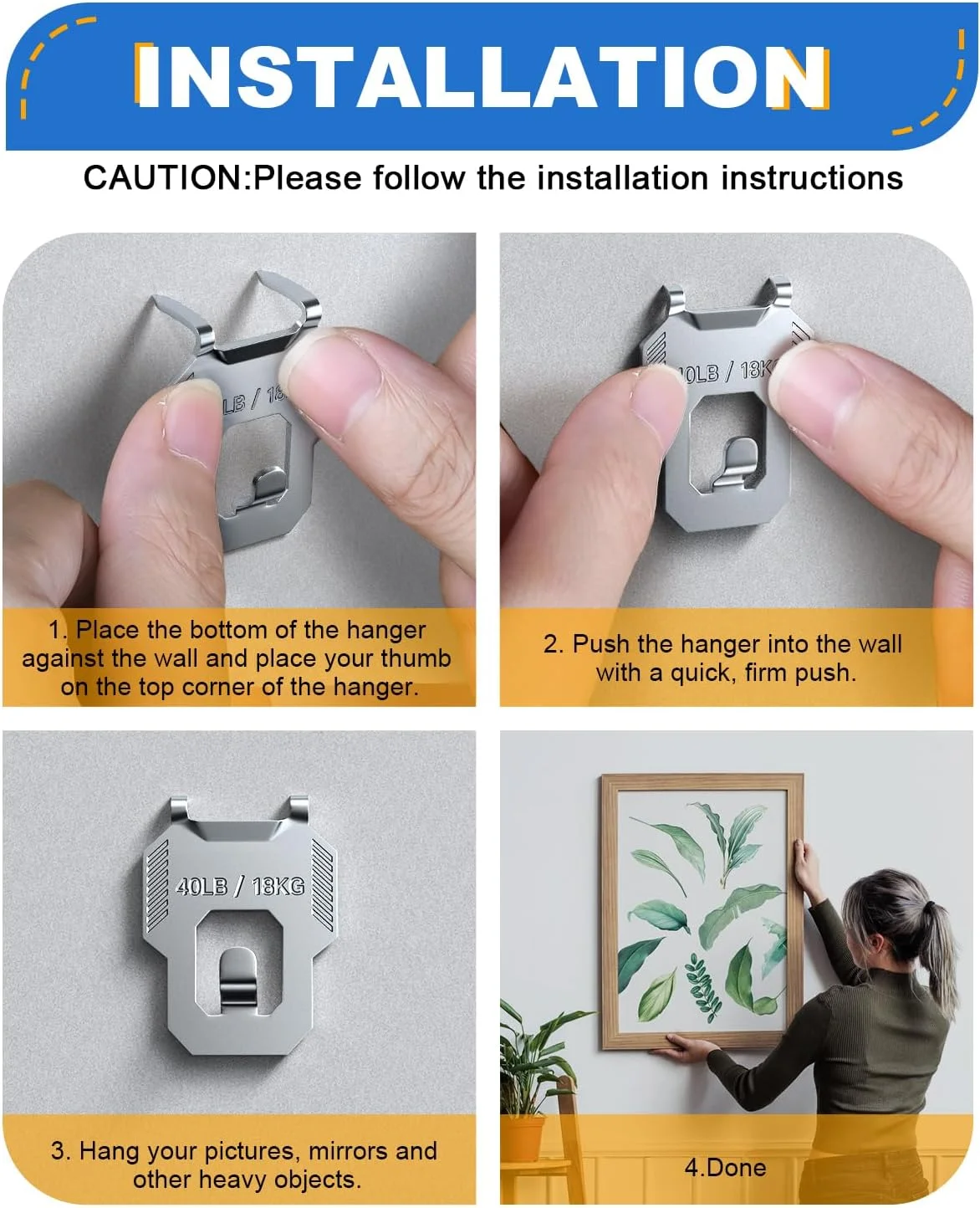 INSTALLATION

CAUTION:Please follow the installation instructions

LB / 18

1. Place the bottom of the hanger against the wall and place your thumb on the top corner of the hanger.

0LB / 18K

2. Push the hanger into the wall with a quick, firm push.

40LB / 18KG

3. Hang your pictures, mirrors and other heavy objects.

4.Done