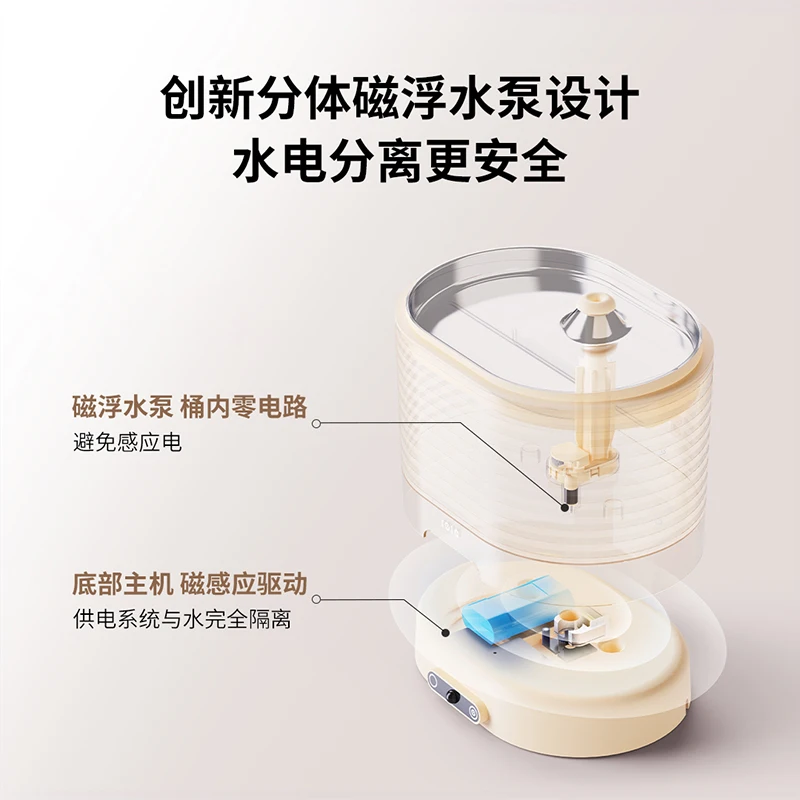 创新分体磁浮水泵设计
水电分离更安全

磁浮水泵 桶内零电路
避免感应电

底部主机 磁感应驱动
供电系统与水完全隔离