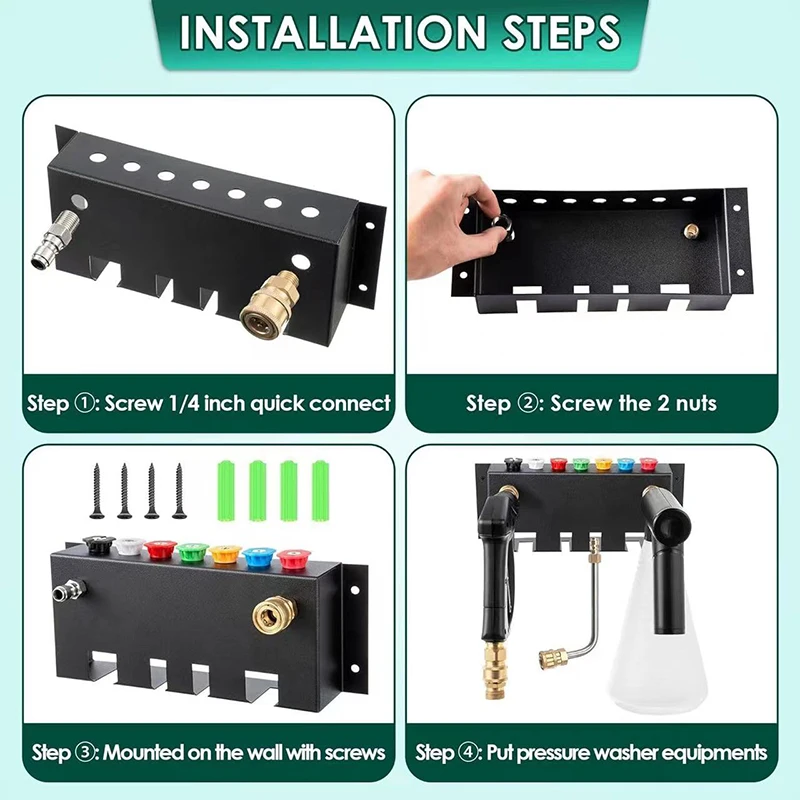 INSTALLATION STEPS

Step ①: Screw 1/4 inch quick connect

Step ②: Screw the 2 nuts

Step ③: Mounted on the wall with screws

Step ④: Put pressure washer equipments