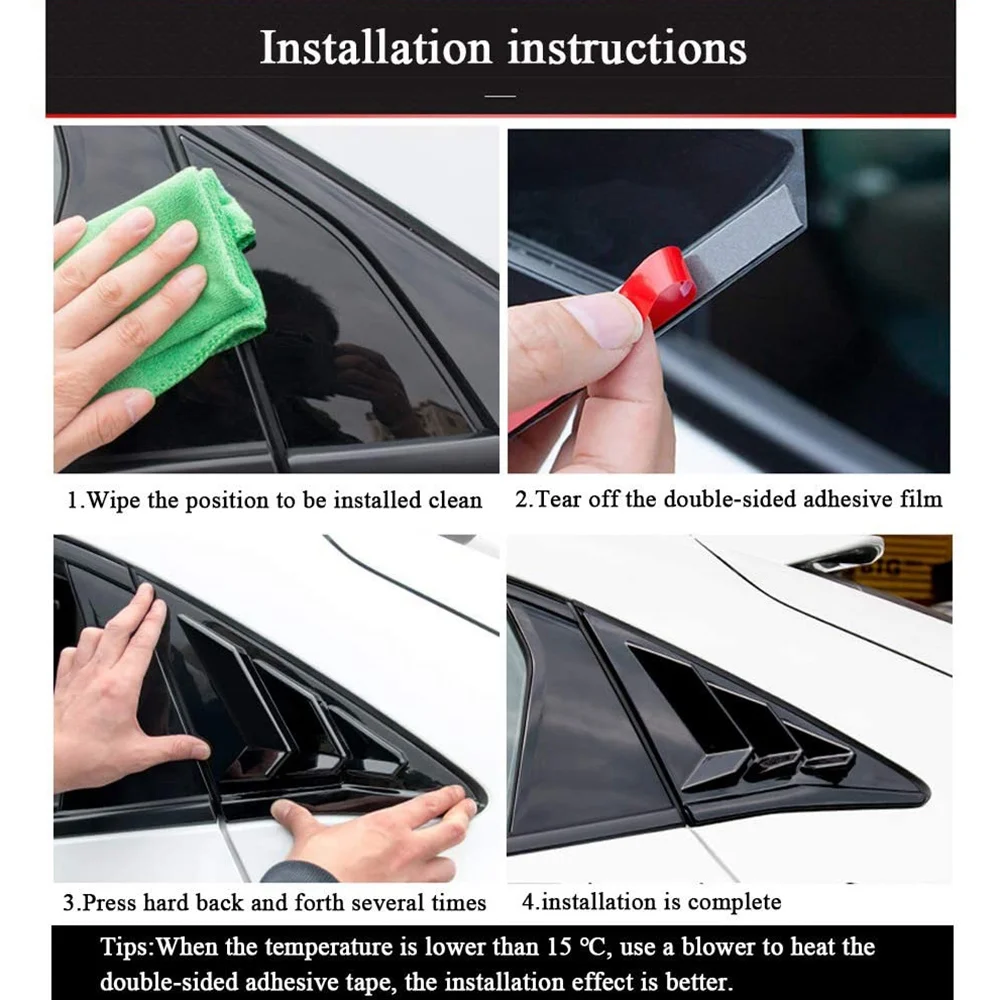 Installation instructions

1.Wipe the position to be installed clean

2.Tear off the double-sided adhesive film

3.Press hard back and forth several times

4.installation is complete

Tips:When the temperature is lower than 15 ℃, use a blower to heat the double-sided adhesive tape, the installation effect is better.