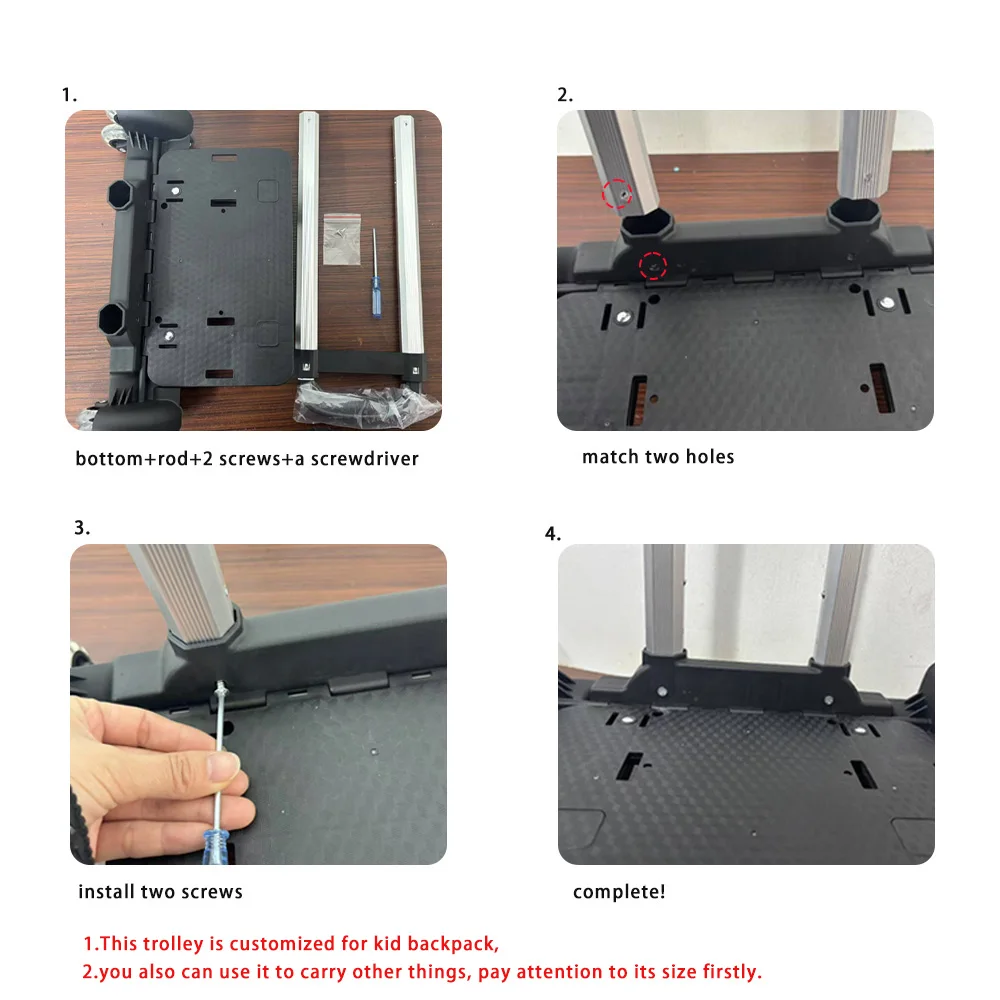 1.

bottom+rod+2 screws+a screwdriver

2.

match two holes

3.

install two screws

4.

complete!

1.This trolley is customized for kid backpack,
2.you also can use it to carry other things, pay attention to its size firstly.