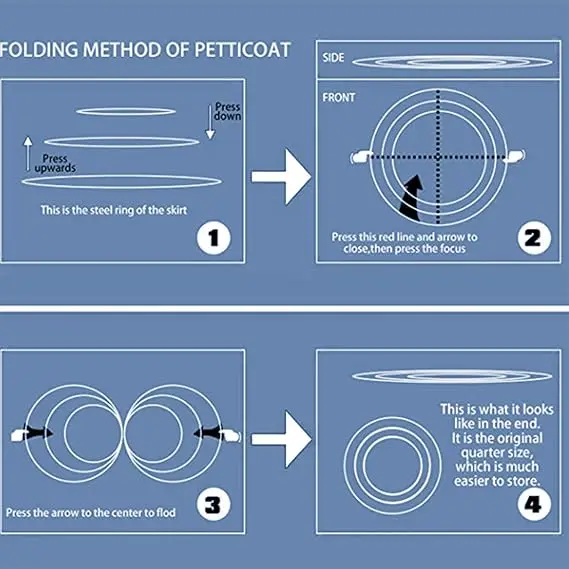 FOLDING METHOD OF PETTICOAT

Press down

Press upwards

This is the steel ring of the skirt

1

SIDE

FRONT

Press this red line and arrow to close,then press the focus

2

Press the arrow to the center to flod

3

This is what it looks like in the end. It is the original quarter size, which is much easier to store.

4