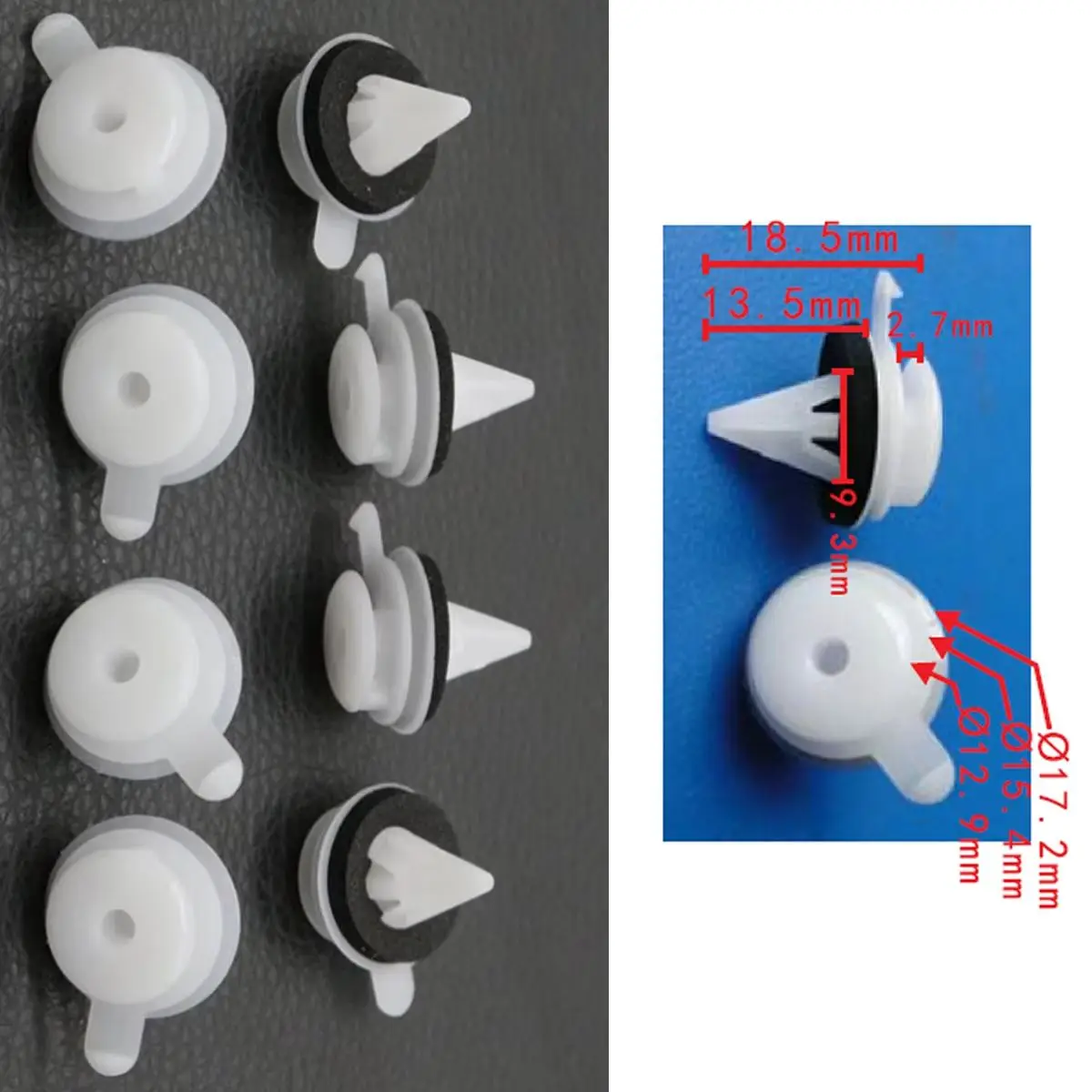 18.5mm
13.5mm
2.7mm
9.3mm
Ø17.2mm
Ø15.4mm
Ø12.9mm