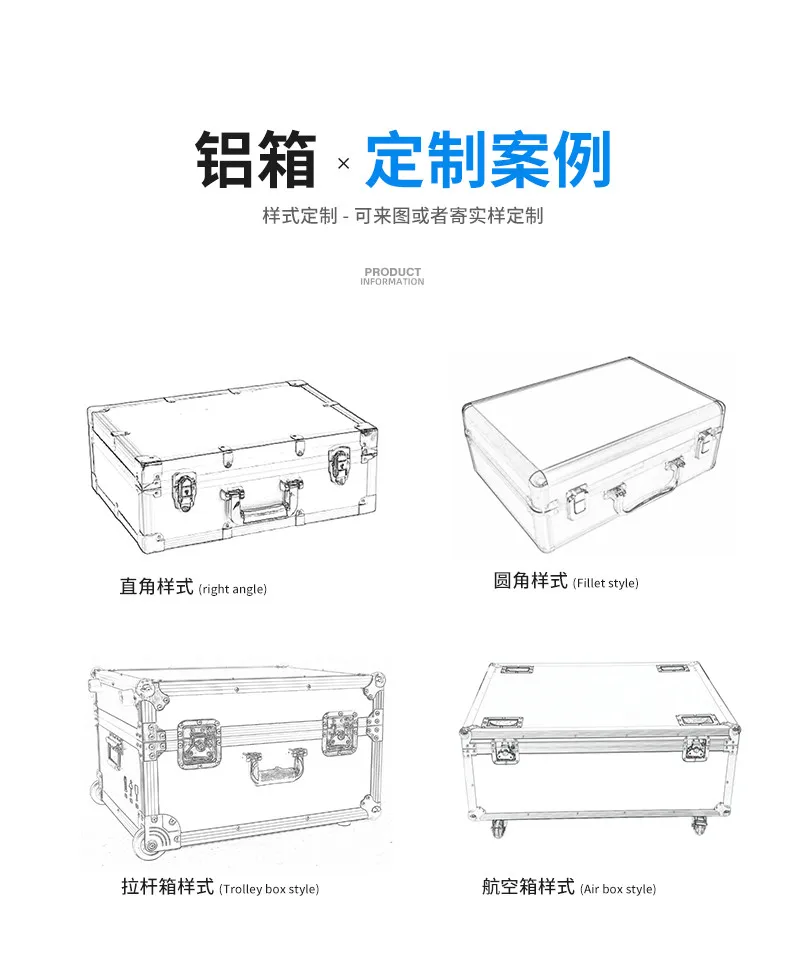 铝箱 × 定制案例

样式定制 - 可来图或者寄实样定制

PRODUCT
INFORMATION

直角样式 (right angle)

圆角样式 (Fillet style)

拉杆箱样式 (Trolley box style)

航空箱样式 (Air box style)