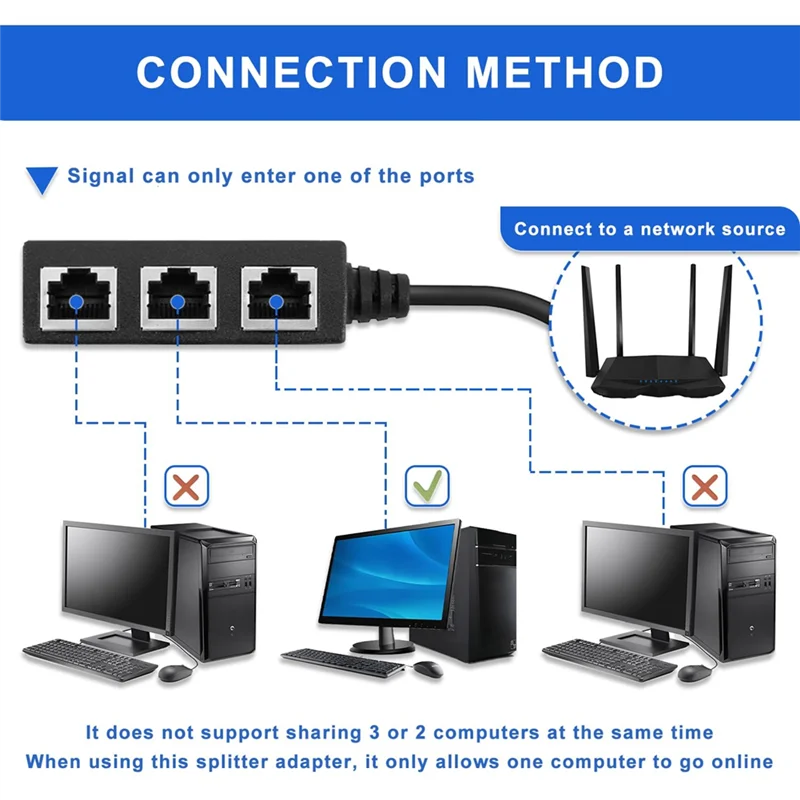 CONNECTION METHOD

Signal can only enter one of the ports

Connect to a network source

It does not support sharing 3 or 2 computers at the same time
When using this splitter adapter, it only allows one computer to go online