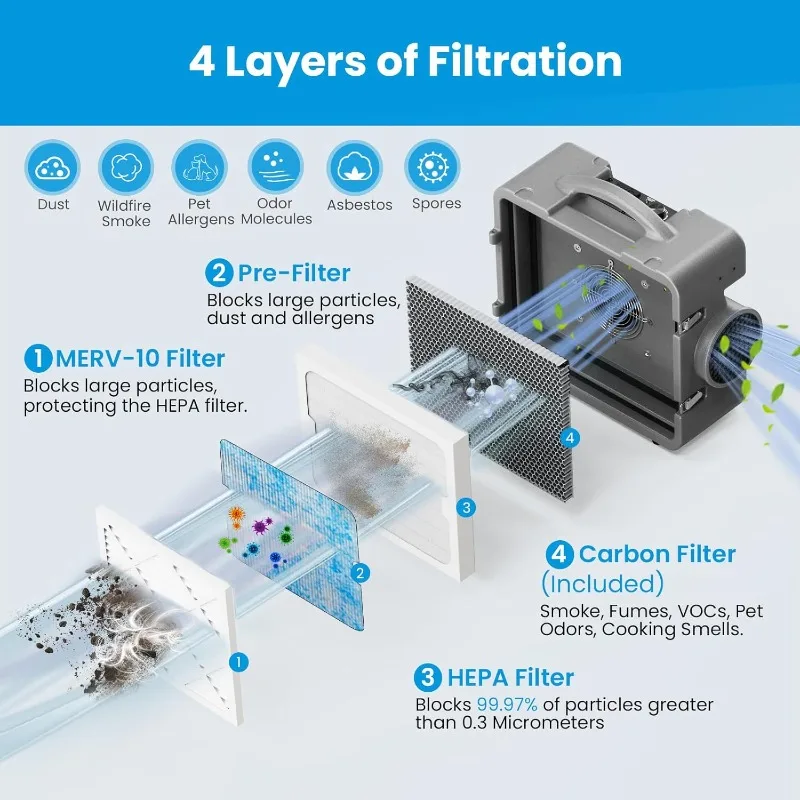 4 Layers of Filtration

Dust
Wildfire Smoke
Pet Allergens
Odor Molecules
Asbestos
Spores

2 Pre-Filter
Blocks large particles, dust and allergens

1 MERV-10 Filter
Blocks large particles, protecting the HEPA filter.

4

3

2

1

4 Carbon Filter (Included)
Smoke, Fumes, VOCs, Pet Odors, Cooking Smells.

3 HEPA Filter
Blocks 99.97% of particles greater than 0.3 Micrometers