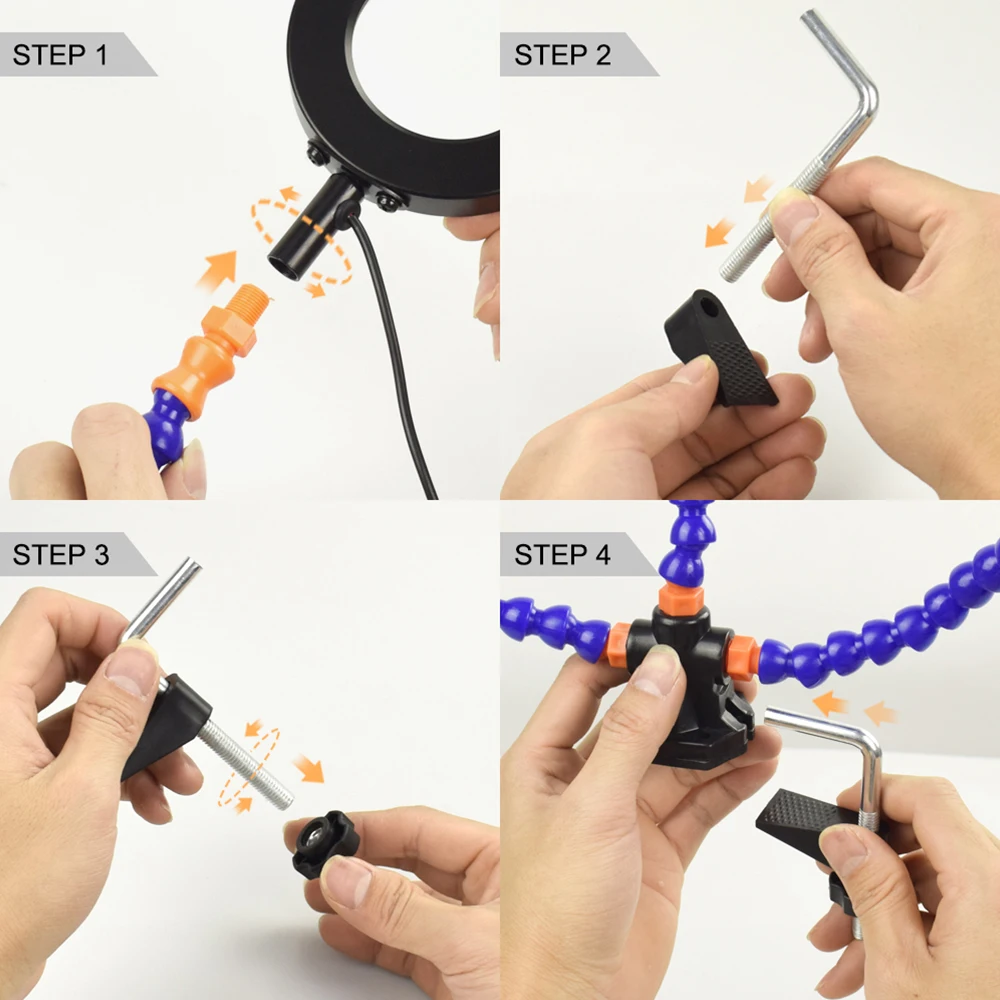 STEP 1

STEP 2

STEP 3

STEP 4