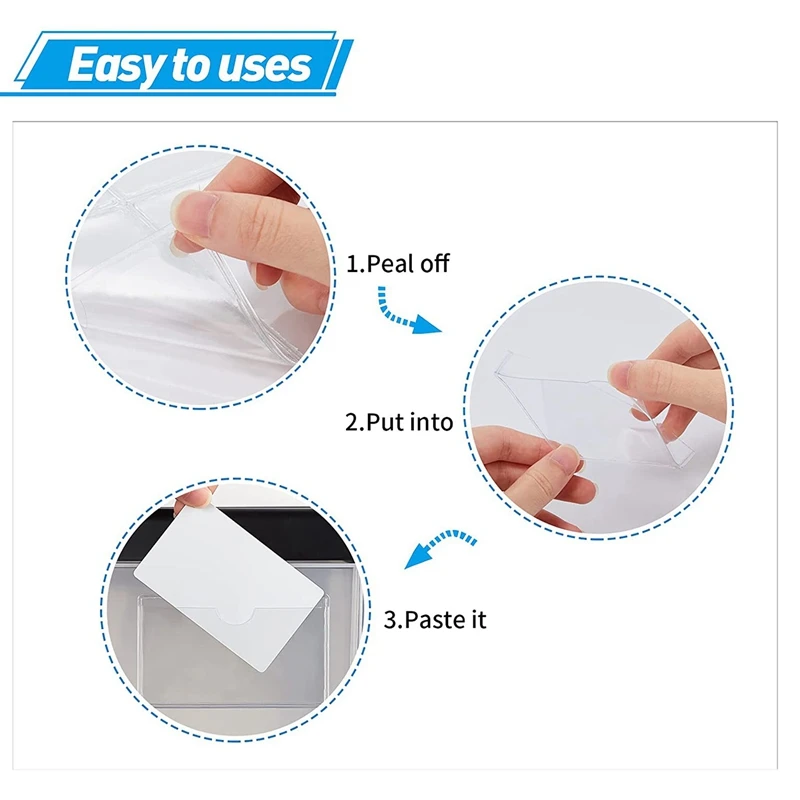 Easy to uses

1.Peal off

2.Put into

3.Paste it