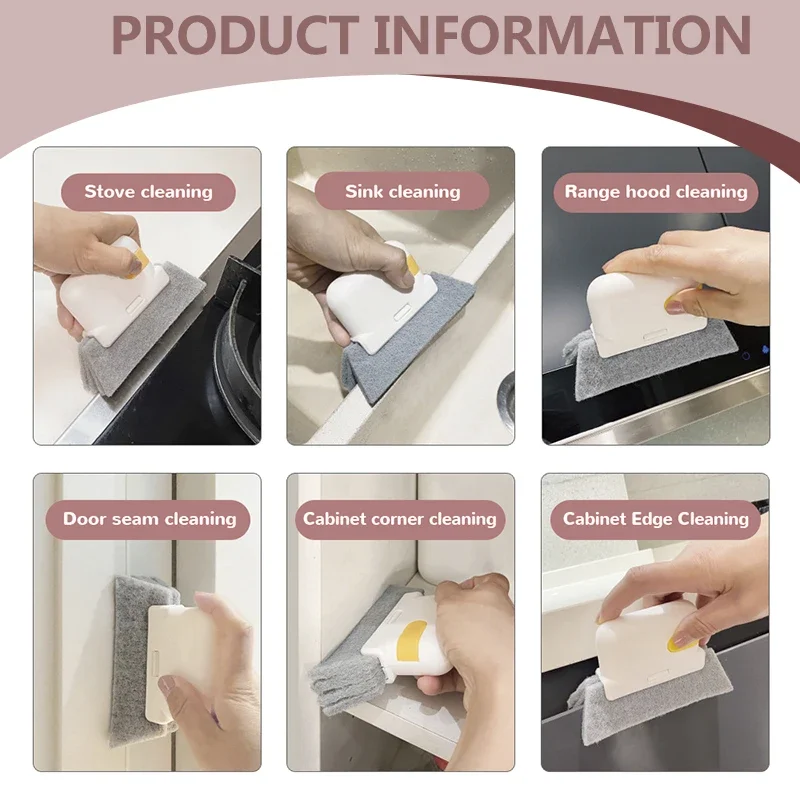 PRODUCT INFORMATION

Stove cleaning

Sink cleaning

Range hood cleaning

Door seam cleaning

Cabinet corner cleaning

Cabinet Edge Cleaning