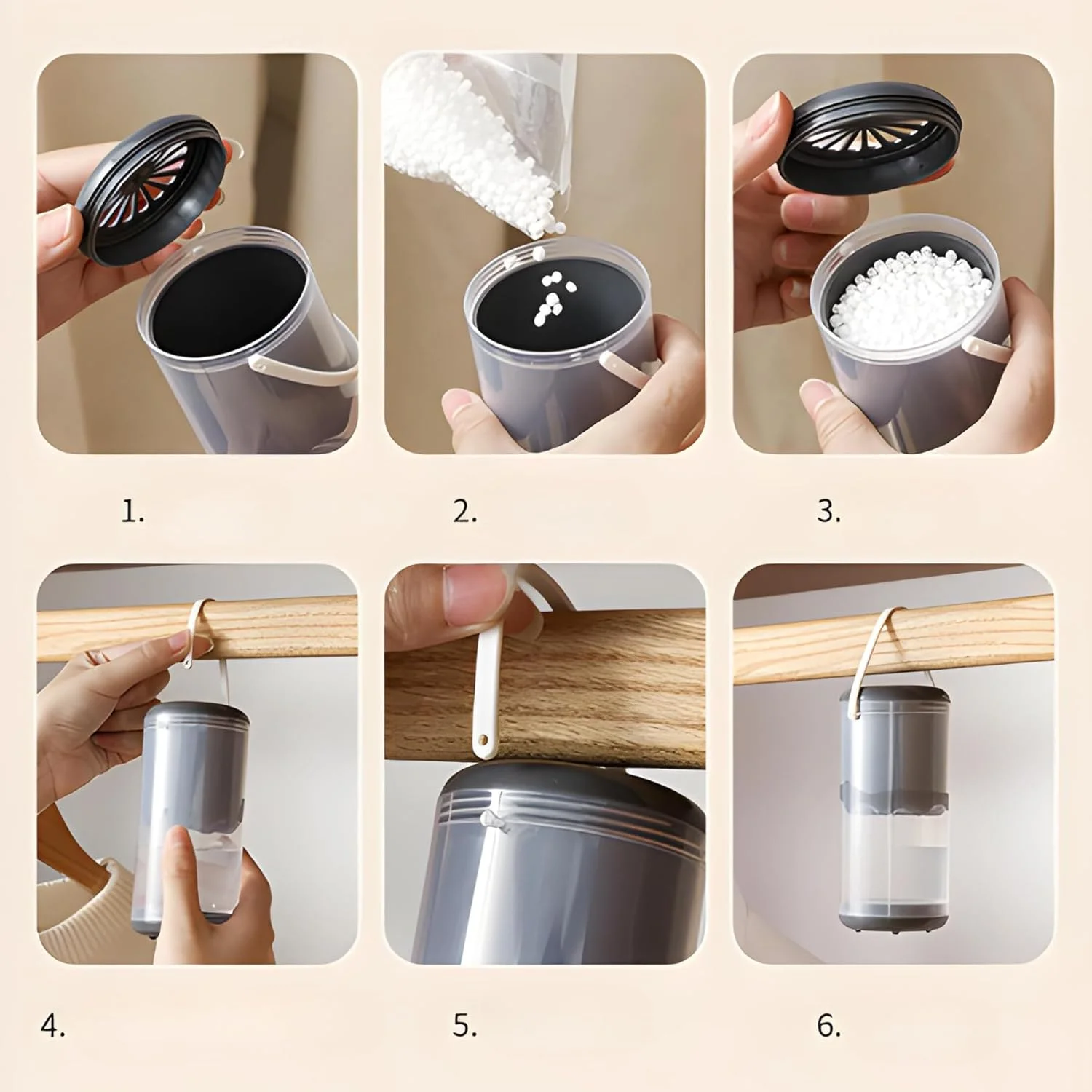 1.

2.

3.

4.

5.

6.