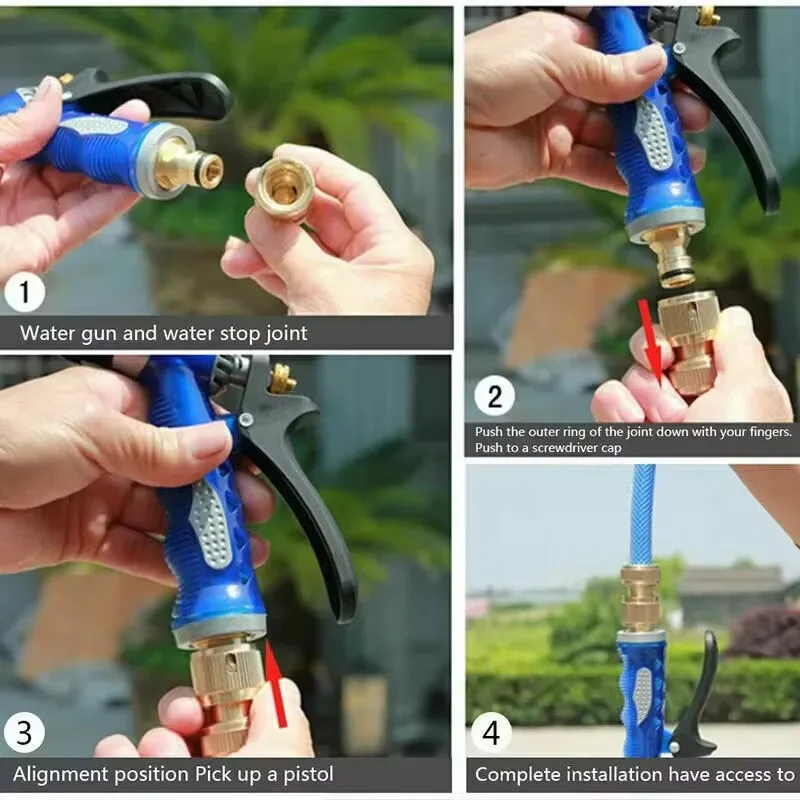 1
Water gun and water stop joint

2
Push the outer ring of the joint down with your fingers. Push to a screwdriver cap

3
Alignment position Pick up a pistol

4
Complete installation have access to