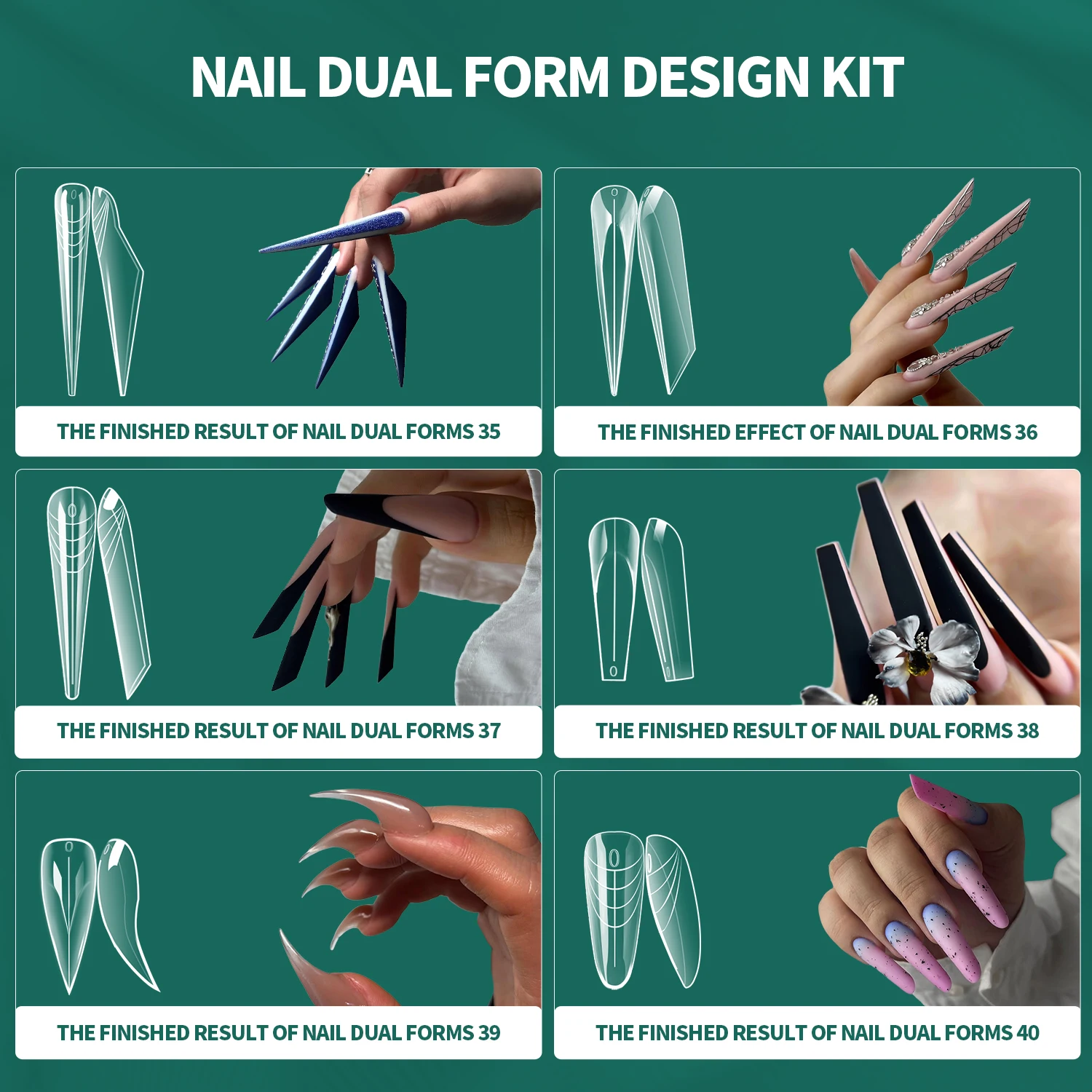 NAIL DUAL FORM DESIGN KIT

THE FINISHED RESULT OF NAIL DUAL FORMS 35

THE FINISHED EFFECT OF NAIL DUAL FORMS 36

THE FINISHED RESULT OF NAIL DUAL FORMS 37

THE FINISHED RESULT OF NAIL DUAL FORMS 38

THE FINISHED RESULT OF NAIL DUAL FORMS 39

THE FINISHED RESULT OF NAIL DUAL FORMS 40