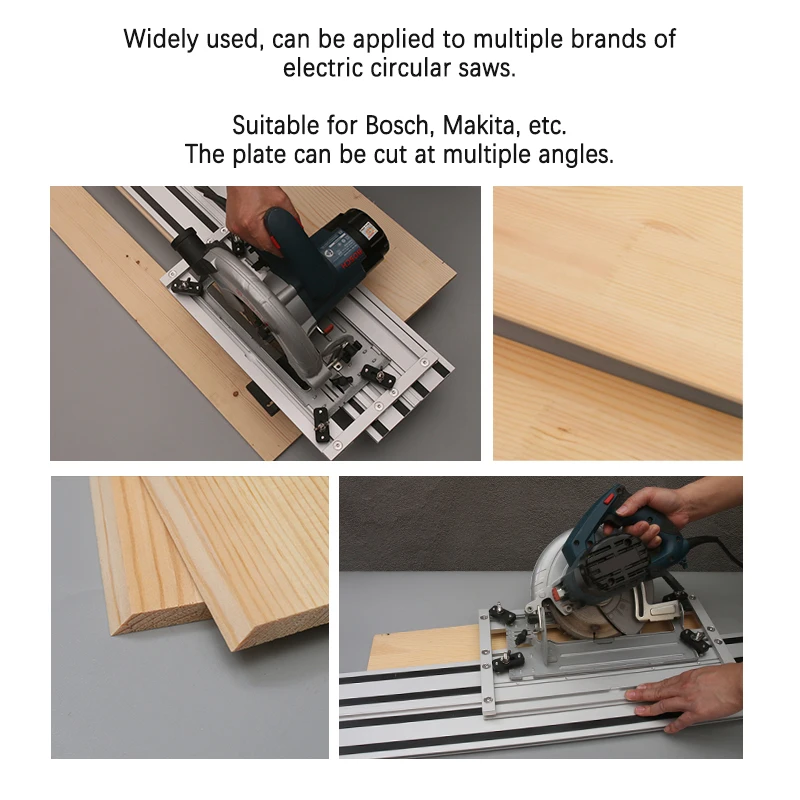 Widely used, can be applied to multiple brands of electric circular saws.

Suitable for Bosch, Makita, etc.
The plate can be cut at multiple angles.

BOSCH