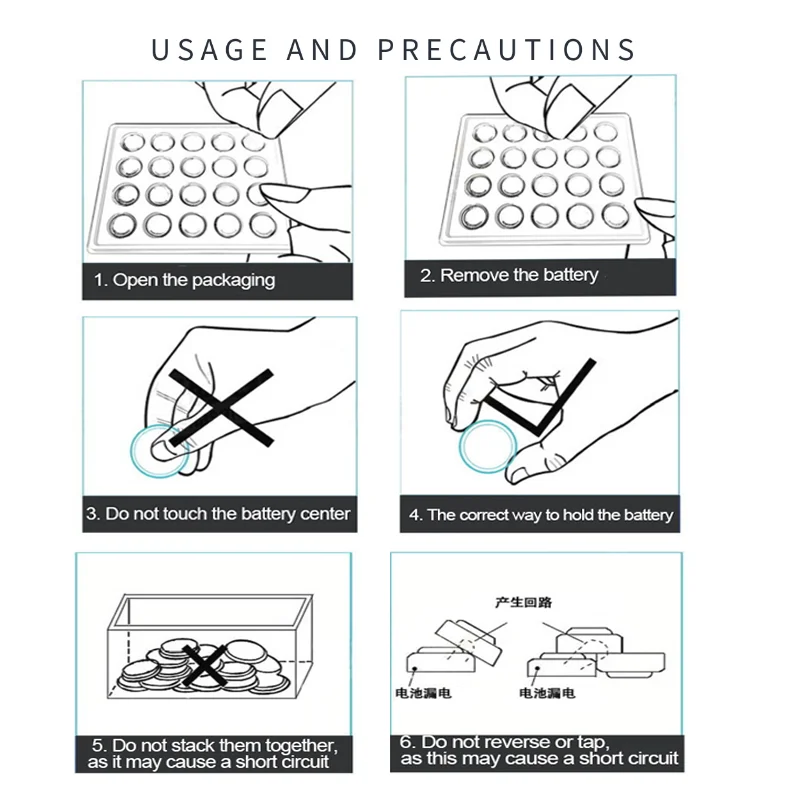 USAGE AND PRECAUTIONS

1. Open the packaging

2. Remove the battery

3. Do not touch the battery center

4. The correct way to hold the battery

5. Do not stack them together, as it may cause a short circuit

产生回路

电池漏电

电池漏电

6. Do not reverse or tap, as this may cause a short circuit