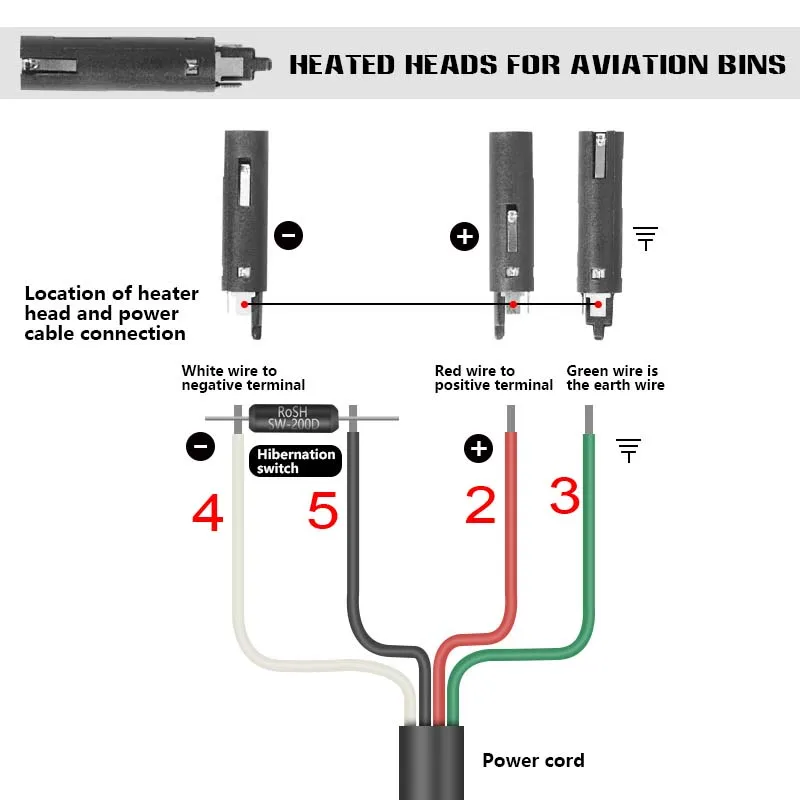 HEATED HEADS FOR AVIATION BINS

Location of heater head and power cable connection

White wire to negative terminal

Red wire to positive terminal

Green wire is the earth wire

RoSH SW-200D

Hibernation switch

4

5

2

3

Power cord