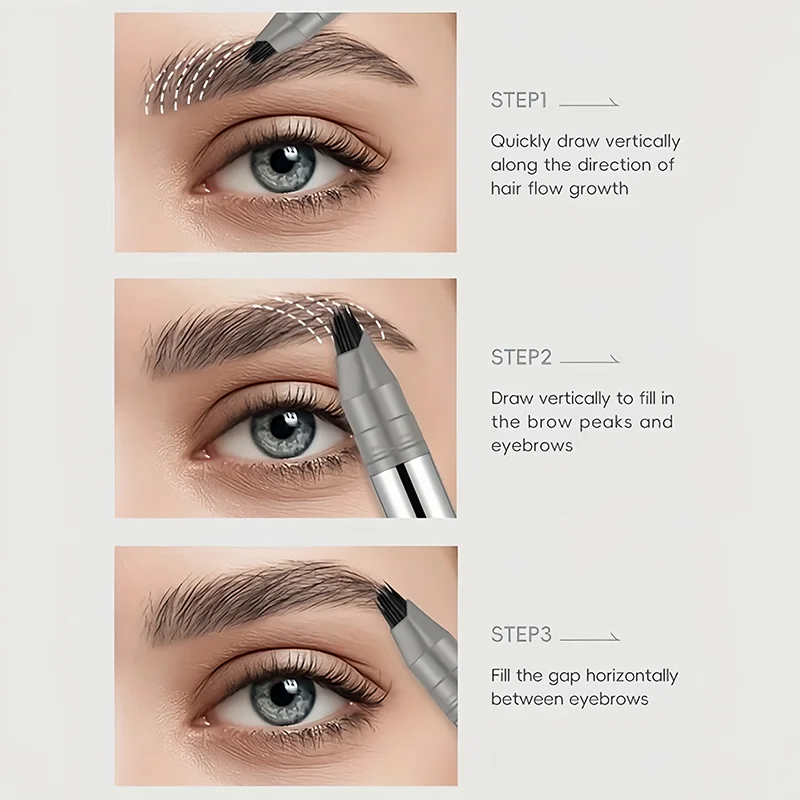 STEP1

Quickly draw vertically along the direction of hair flow growth

STEP2

Draw vertically to fill in the brow peaks and eyebrows

STEP3

Fill the gap horizontally between eyebrows