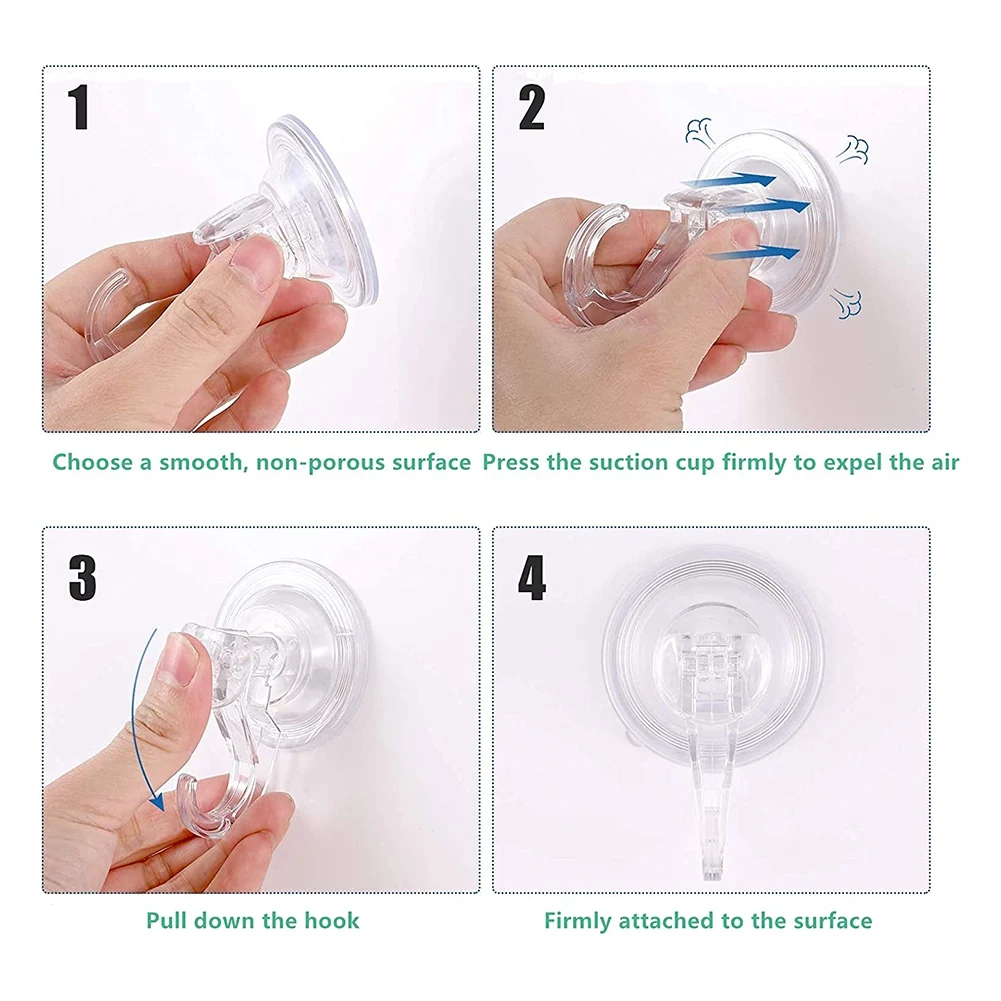 1

Choose a smooth, non-porous surface

2

Press the suction cup firmly to expel the air

3

Pull down the hook

4

Firmly attached to the surface