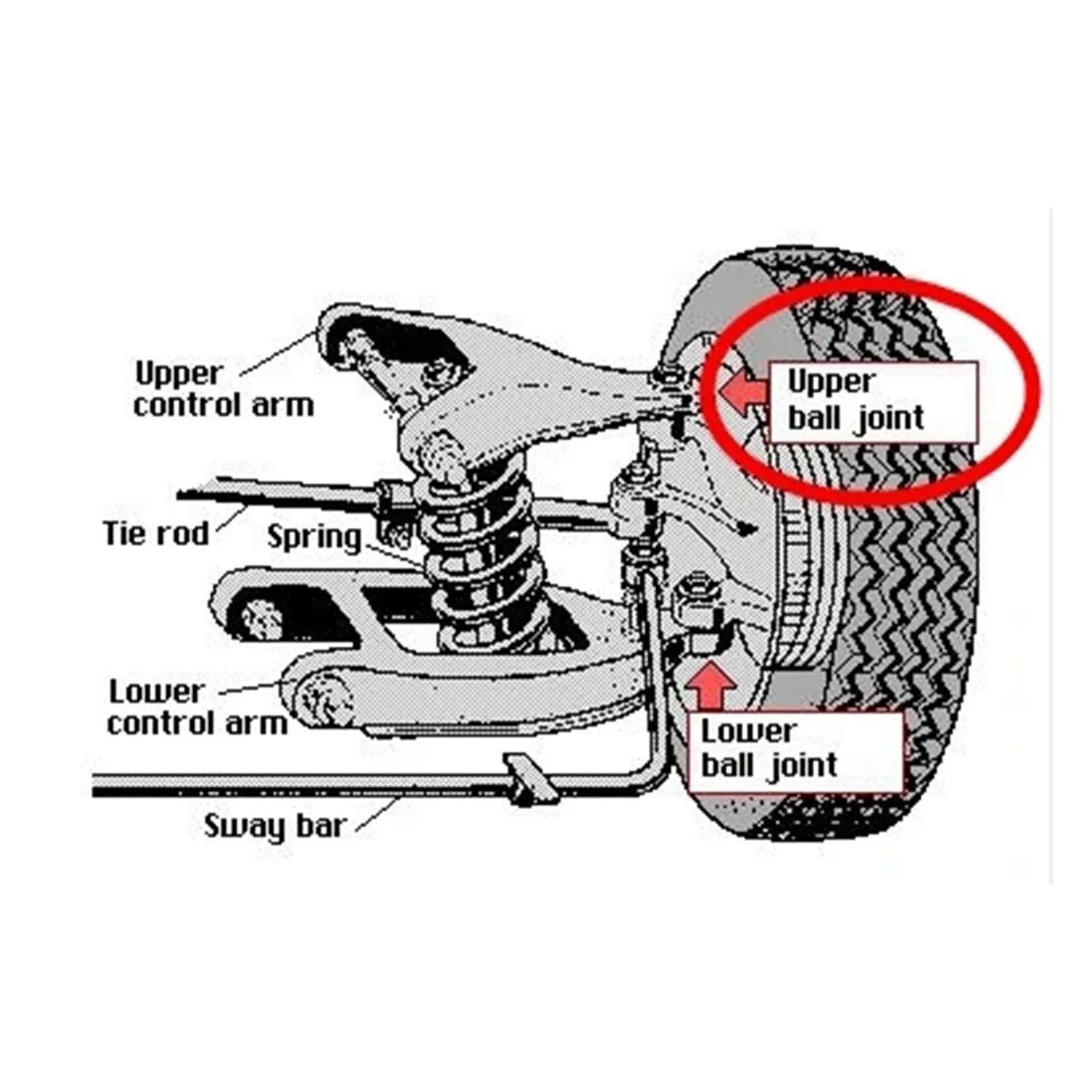 Upper control arm

Upper ball joint

Tie rod

Spring

Lower control arm

Lower ball joint

Sway bar