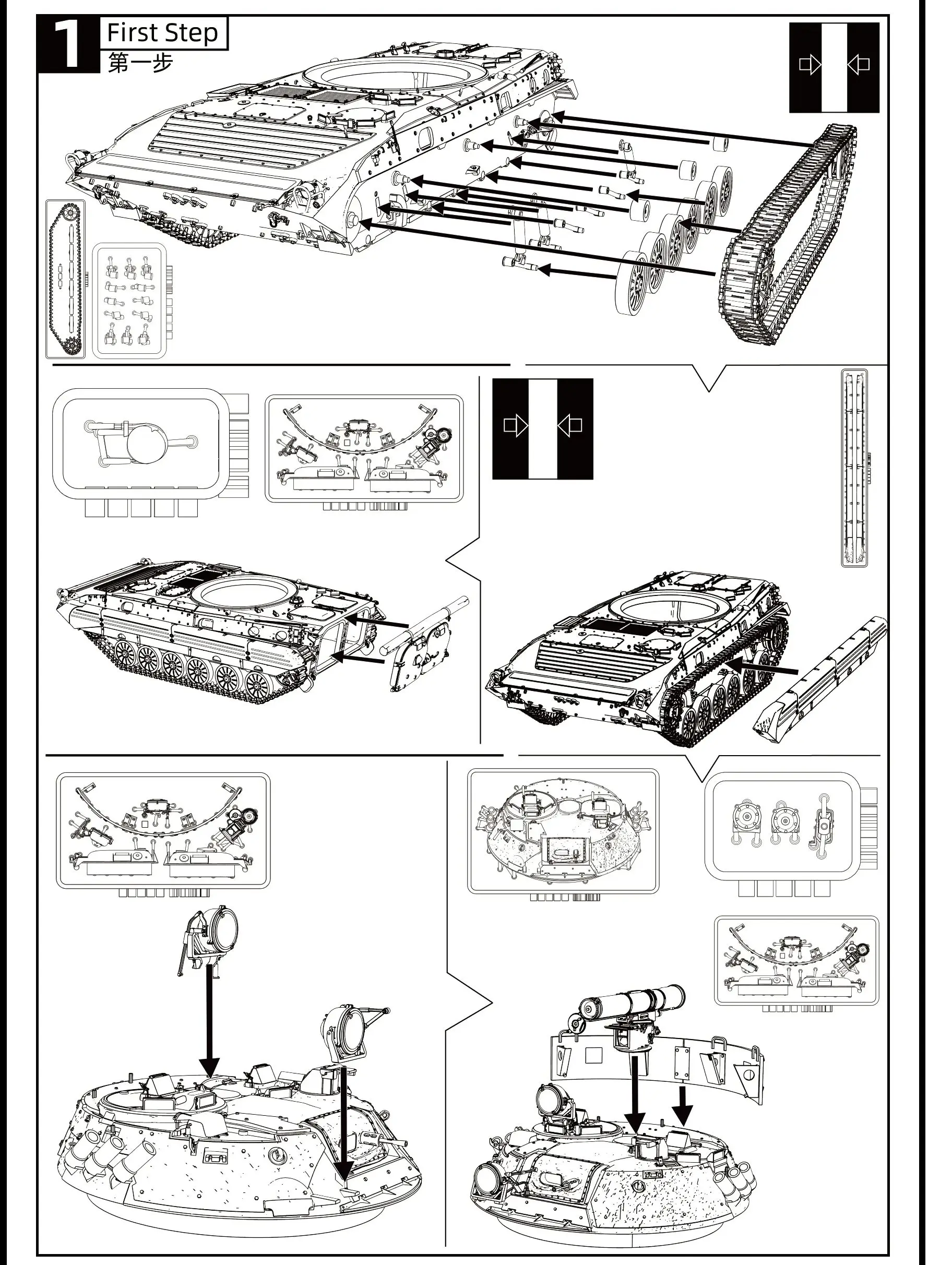 1
First Step
第一步