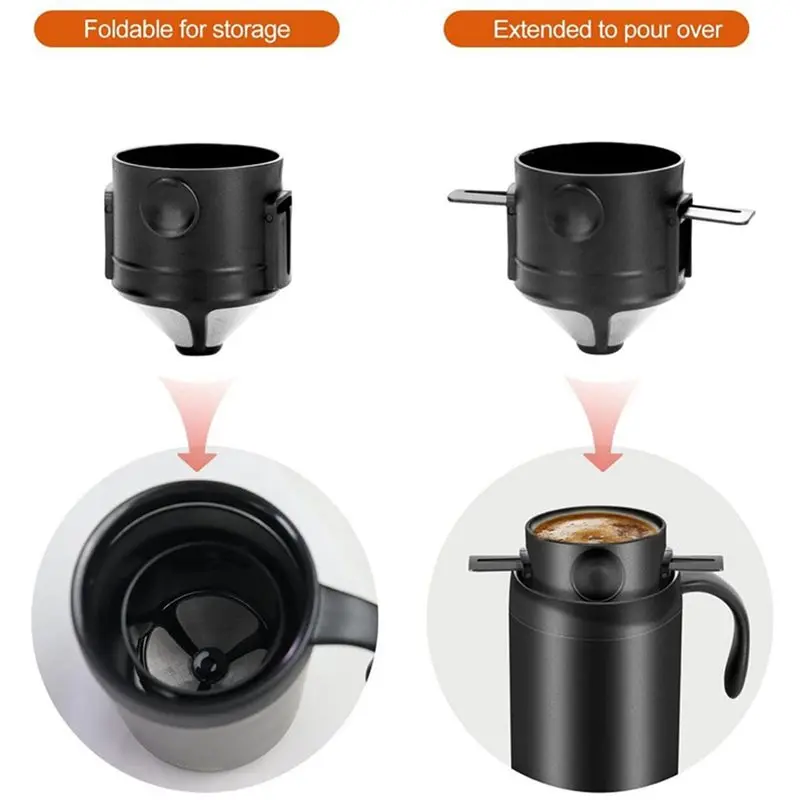 Foldable for storage

Extended to pour over